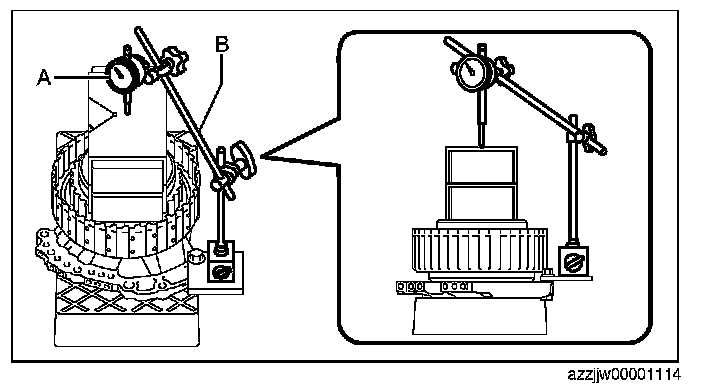 A

B

azzjw00001114