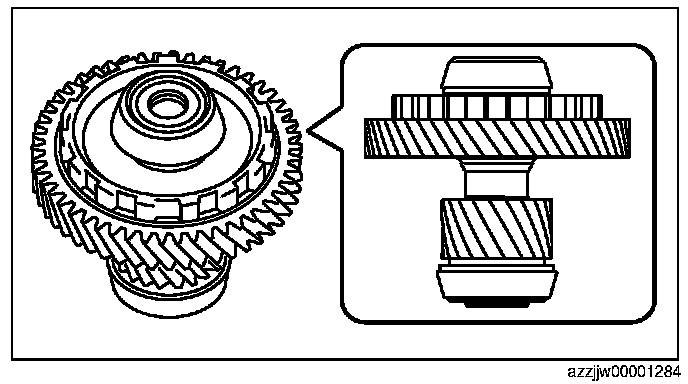 azzjjw00001284