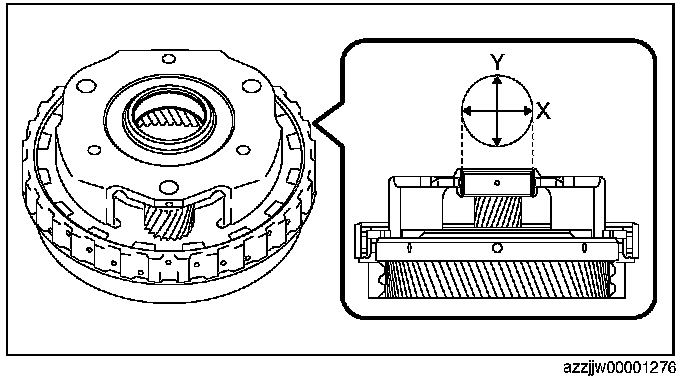 Y
X
azzjjw00001276