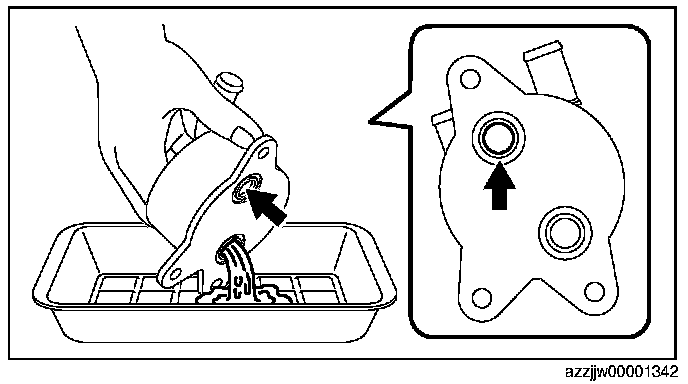 azzjjw00001342