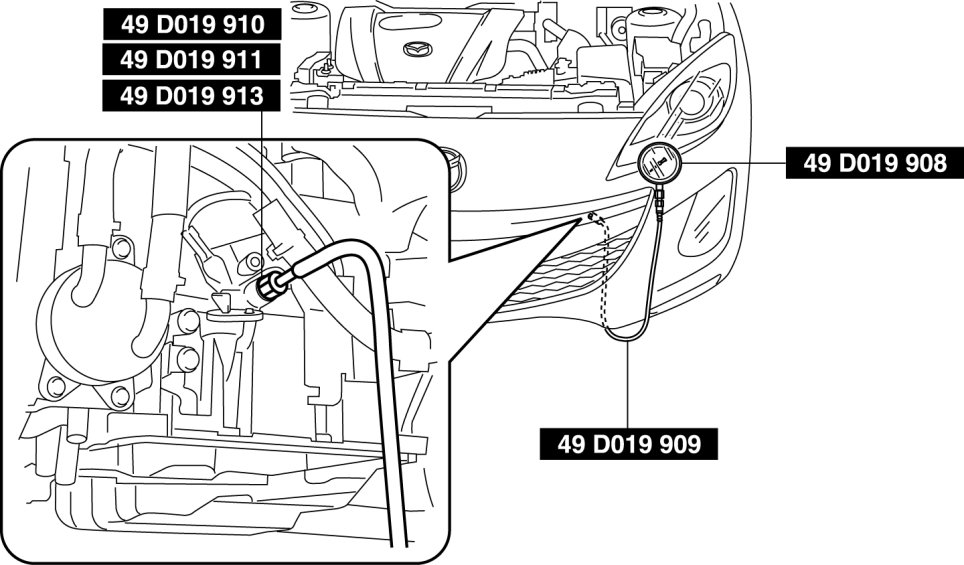 49 D019 910
49 D019 911
49 D019 913
49 D019 908
49 D019 909