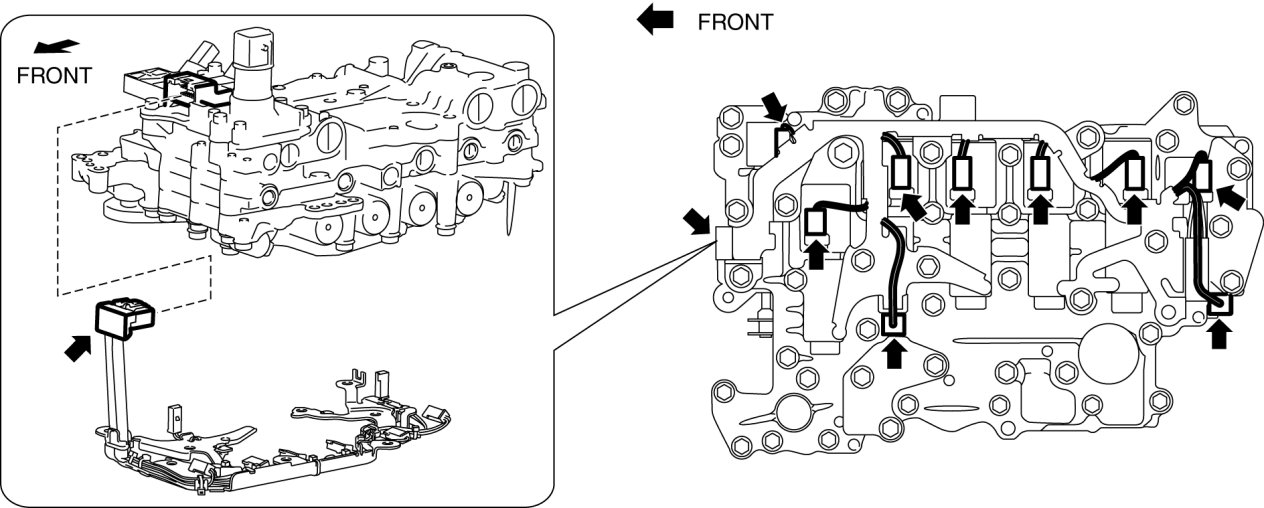 FRONT

FRONT