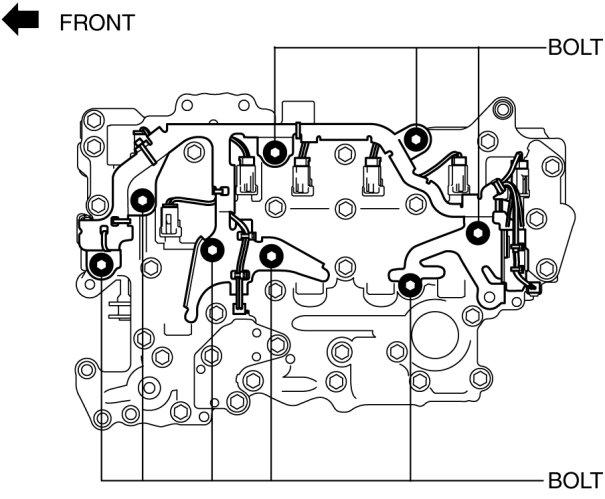 FRONT

BOLT

BOLT