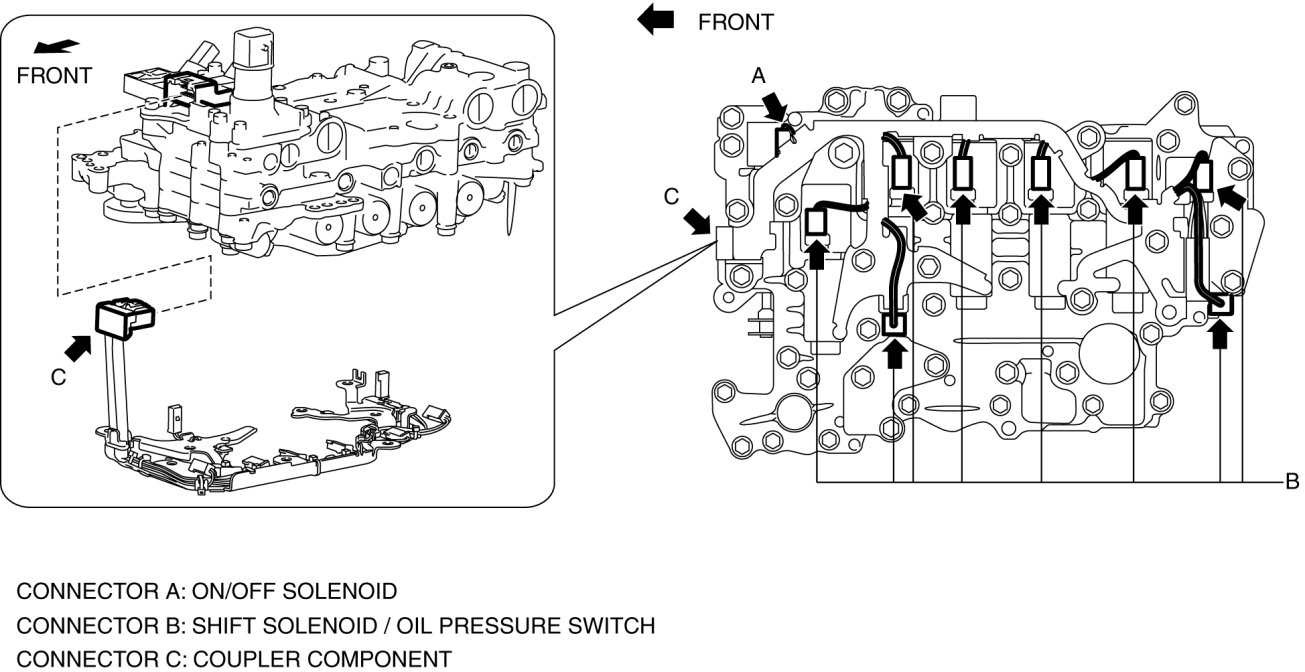 FRONT

C

FRONT

A

C

B

CONNECTOR A: ON/OFF SOLENOID
CONNECTOR B: SHIFT SOLENOID / OIL PRESSURE SWITCH
CONNECTOR C: COUPLER COMPONENT