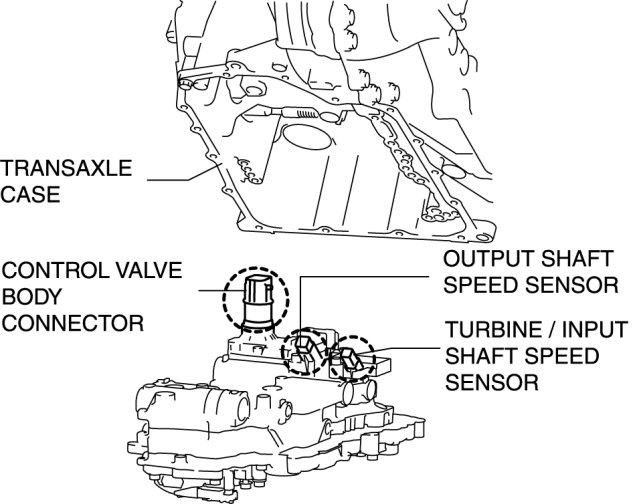 TRANSAXLE CASE

CONTROL VALVE BODY CONNECTOR

OUTPUT SHAFT SPEED SENSOR

TURBINE / INPUT SHAFT SPEED SENSOR