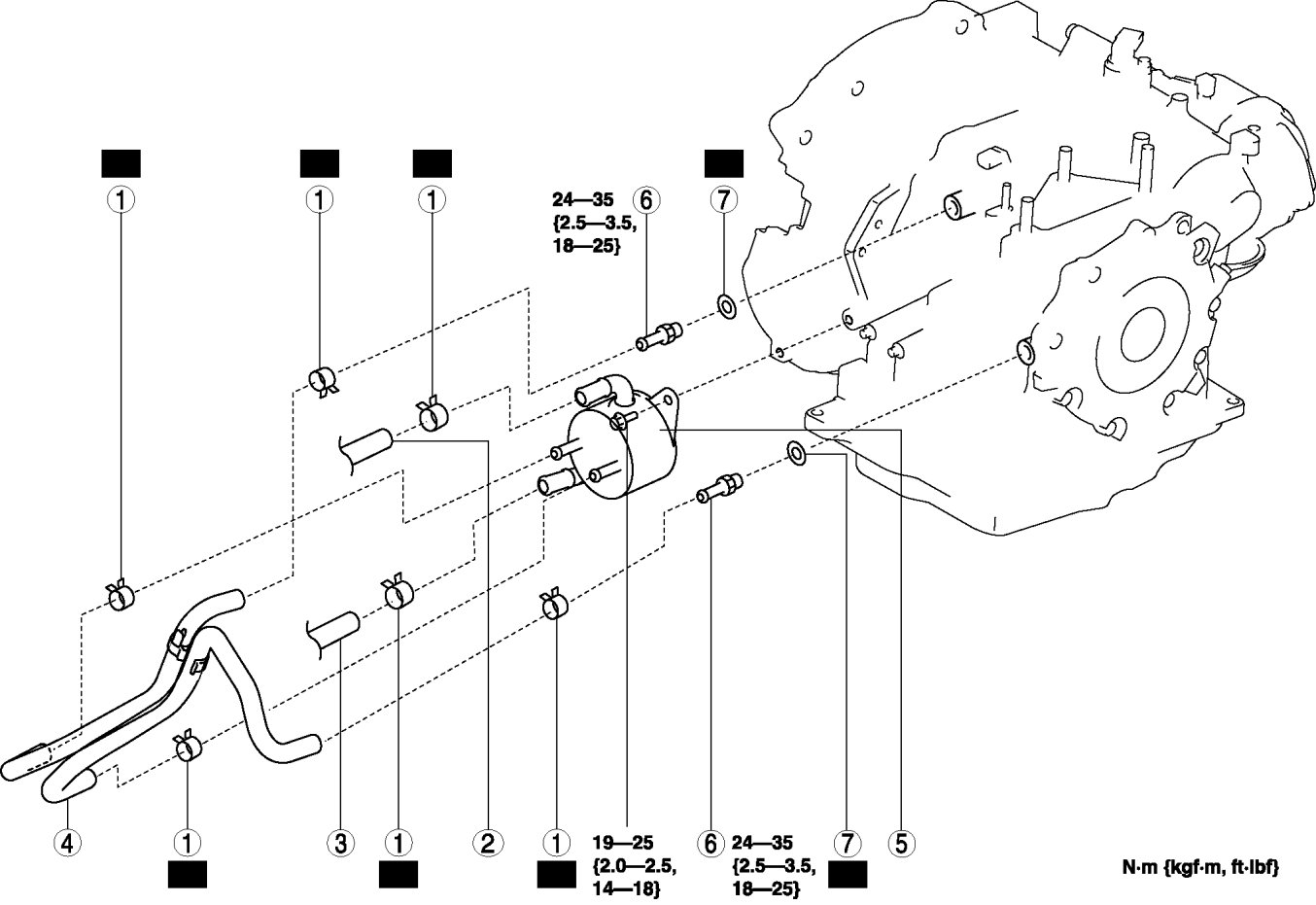 1 1 1

24—35 {2.5—3.5, 18—25} 6

7

4 1 3 1 2 1

19—25 {2.0—2.5, 14—18}

6 24—35 {2.5—3.5, 18—25}

7 5

N·m {kgf·m, ft·lbf}