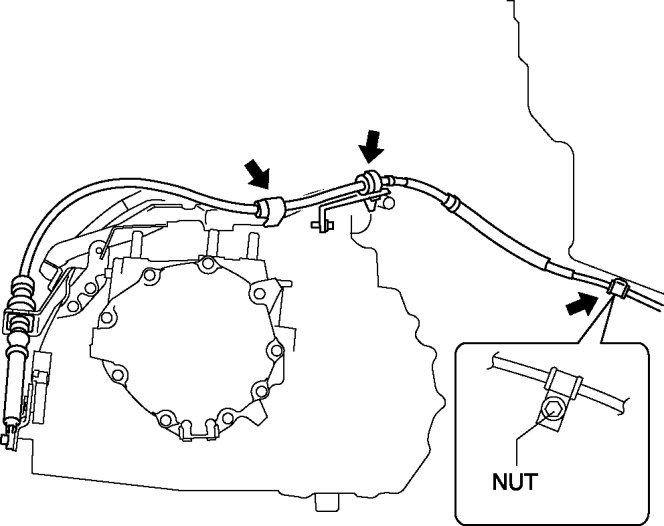 NUT