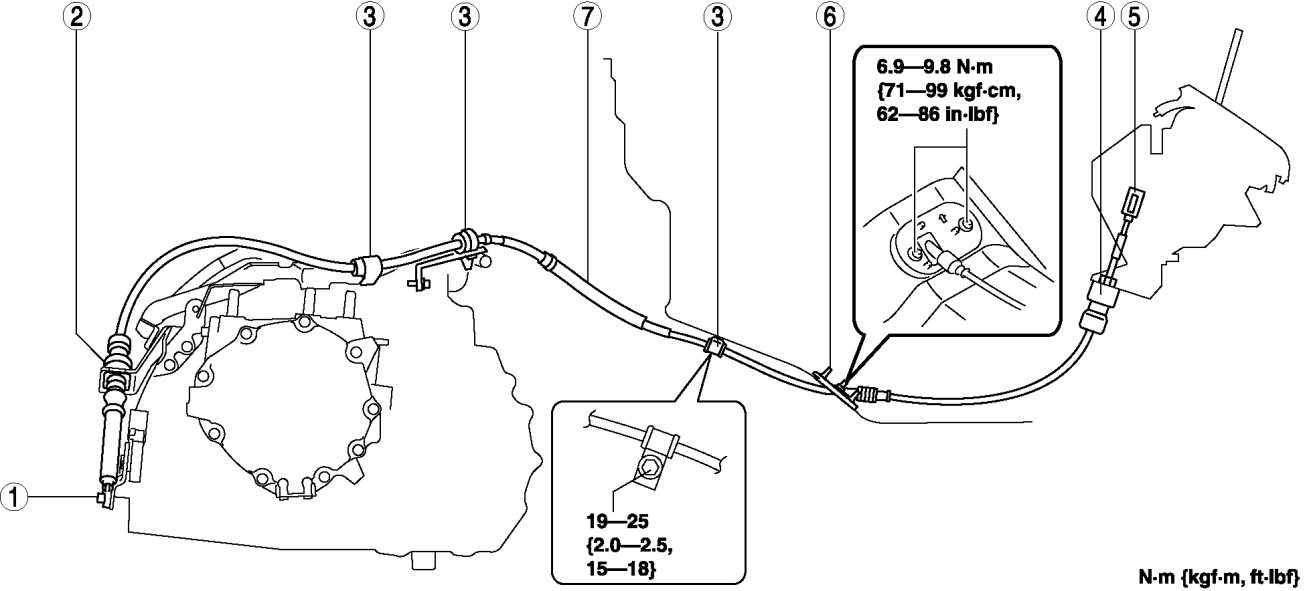 2
3
3
7
3
6
4
5

6.9—9.8 N·m {71—99 kgf·cm, 62—86 in·lbf}

1

19—25 {2.0—2.5, 15—18}

N·m {kgf·m, ft·lbf}