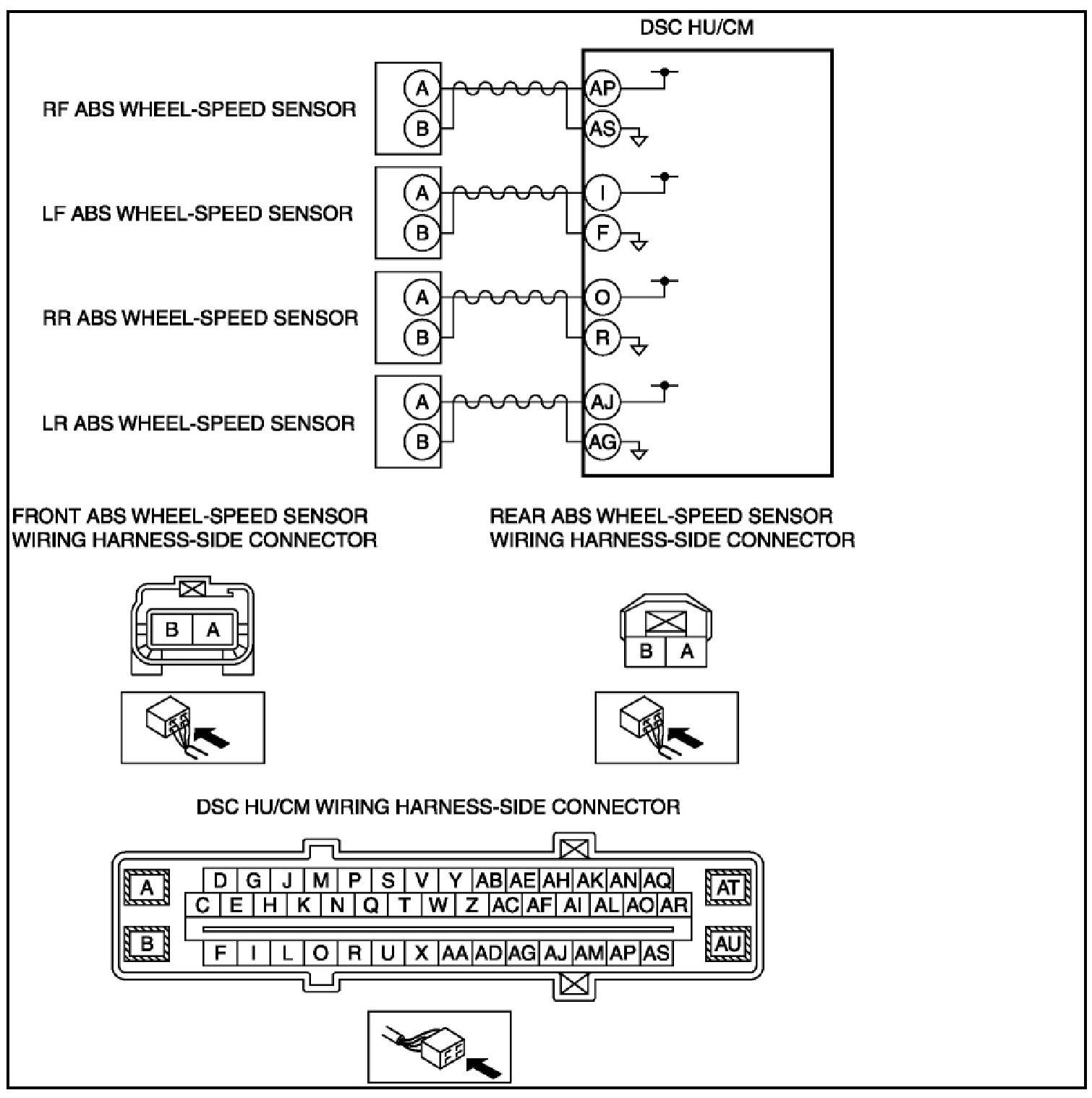 DSC HU/CM

RF ABS WHEEL-SPEED SENSOR
A
B
AP
AS

LF ABS WHEEL-SPEED SENSOR
A
B
I
F

RR ABS WHEEL-SPEED SENSOR
A
B
O
R

LR ABS WHEEL-SPEED SENSOR
A
B
AJ
AG

FRONT ABS WHEEL-SPEED SENSOR WIRING HARNESS-SIDE CONNECTOR

B A

REAR ABS WHEEL-SPEED SENSOR WIRING HARNESS-SIDE CONNECTOR

B A

DSC HU/CM WIRING HARNESS-SIDE CONNECTOR

A
B
D G J M P S V Y AB AE AH AK AN AQ
C E H K N Q T W Z AC AF AI AL AO AR
F I L O R U X AA AD AG AJ AM AP AS
AT
AU