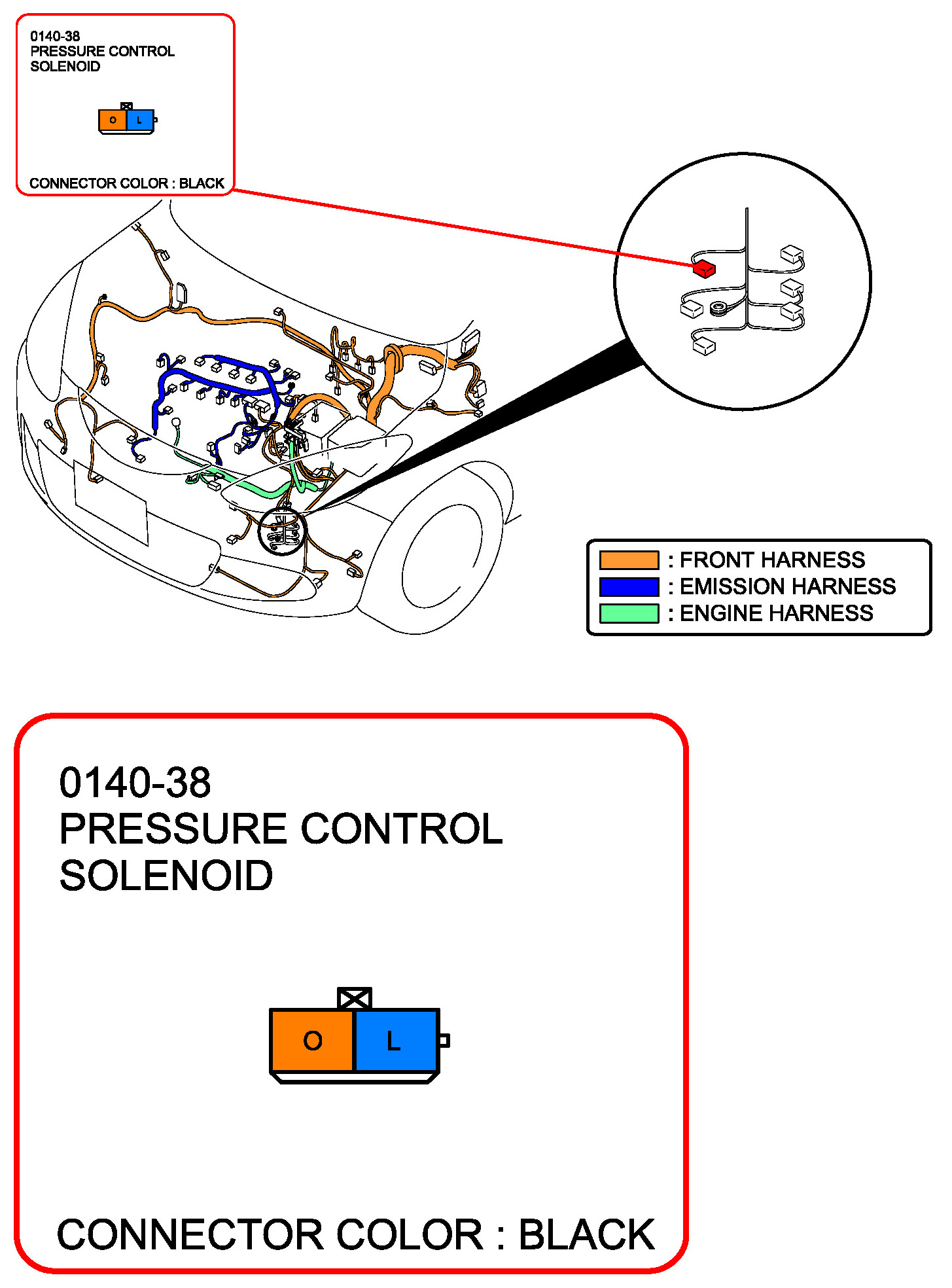 0140-38
PRESSURE CONTROL SOLENOID

O L

CONNECTOR COLOR : BLACK

: FRONT HARNESS
: EMISSION HARNESS
: ENGINE HARNESS

0140-38
PRESSURE CONTROL SOLENOID

O L

CONNECTOR COLOR : BLACK