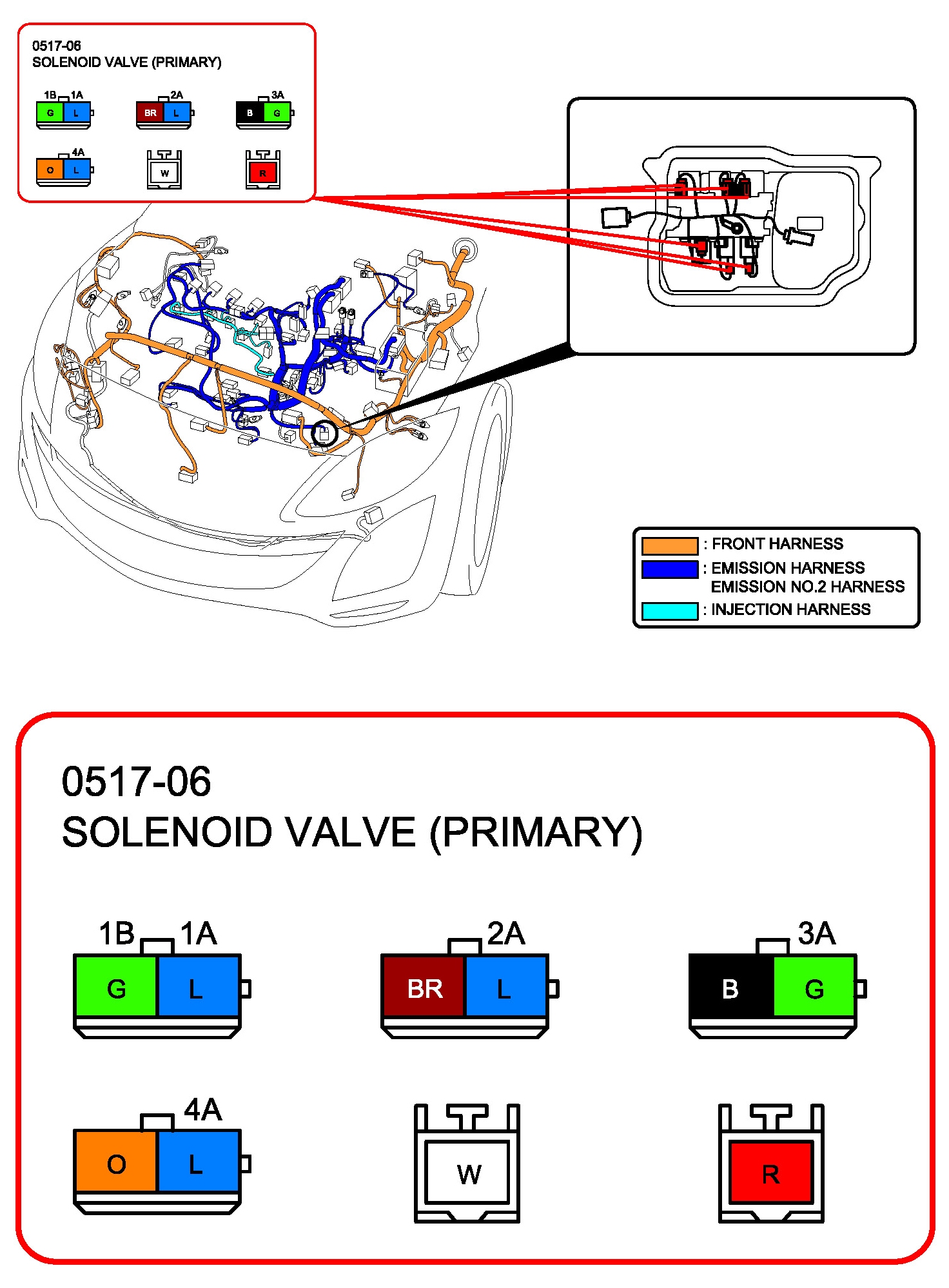 0517-06
SOLENOID VALVE (PRIMARY)

1B 1A
G L

2A
BR L

3A
B G

4A
O L

W

R

: FRONT HARNESS
: EMISSION HARNESS
EMISSION NO.2 HARNESS
: INJECTION HARNESS

0517-06
SOLENOID VALVE (PRIMARY)

1B 1A
G L

2A
BR L

3A
B G

4A
O L

W

R