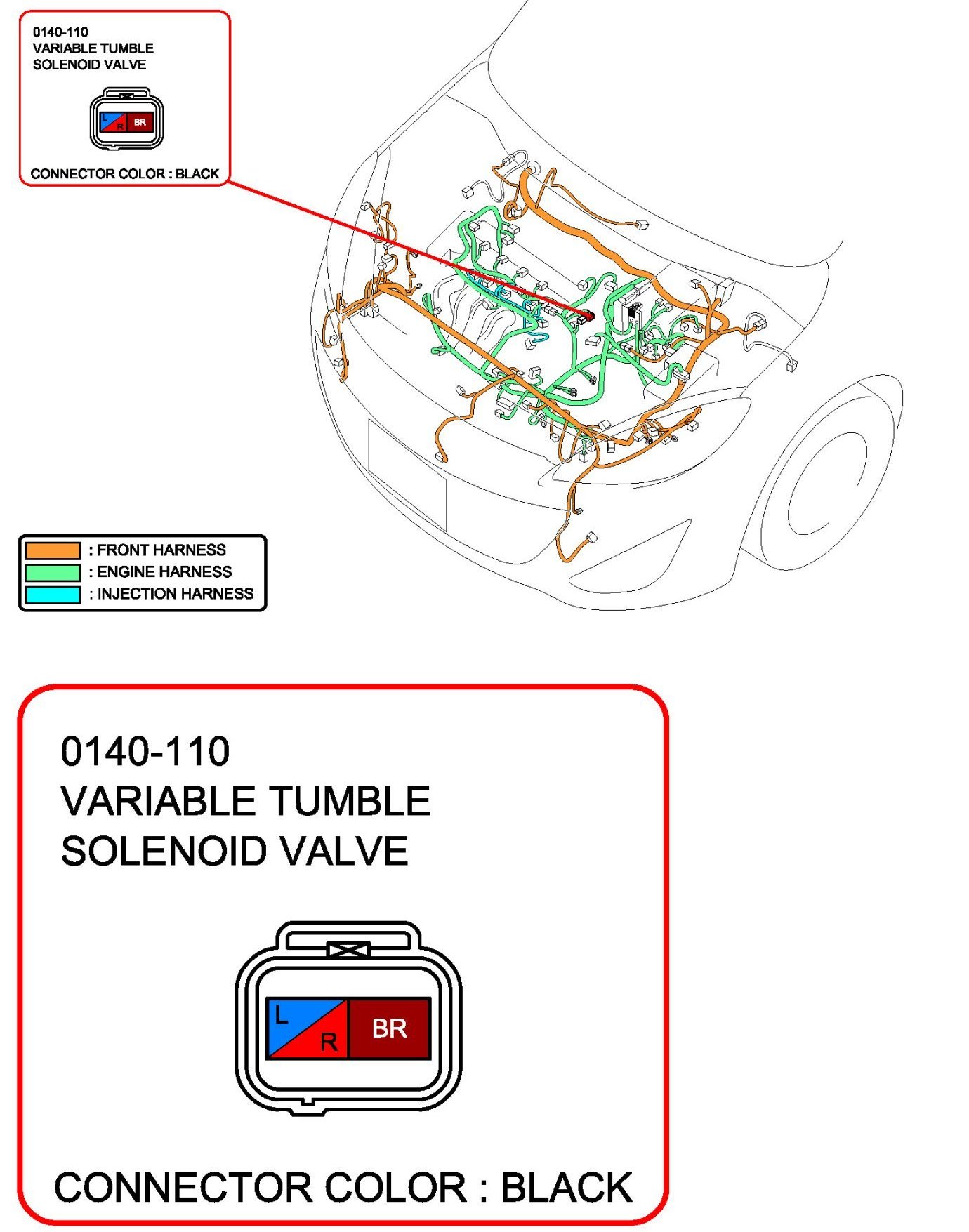 0140-110
VARIABLE TUMBLE
SOLENOID VALVE

L
R
BR

CONNECTOR COLOR : BLACK

: FRONT HARNESS
: ENGINE HARNESS
: INJECTION HARNESS

0140-110
VARIABLE TUMBLE
SOLENOID VALVE

L
R
BR

CONNECTOR COLOR : BLACK