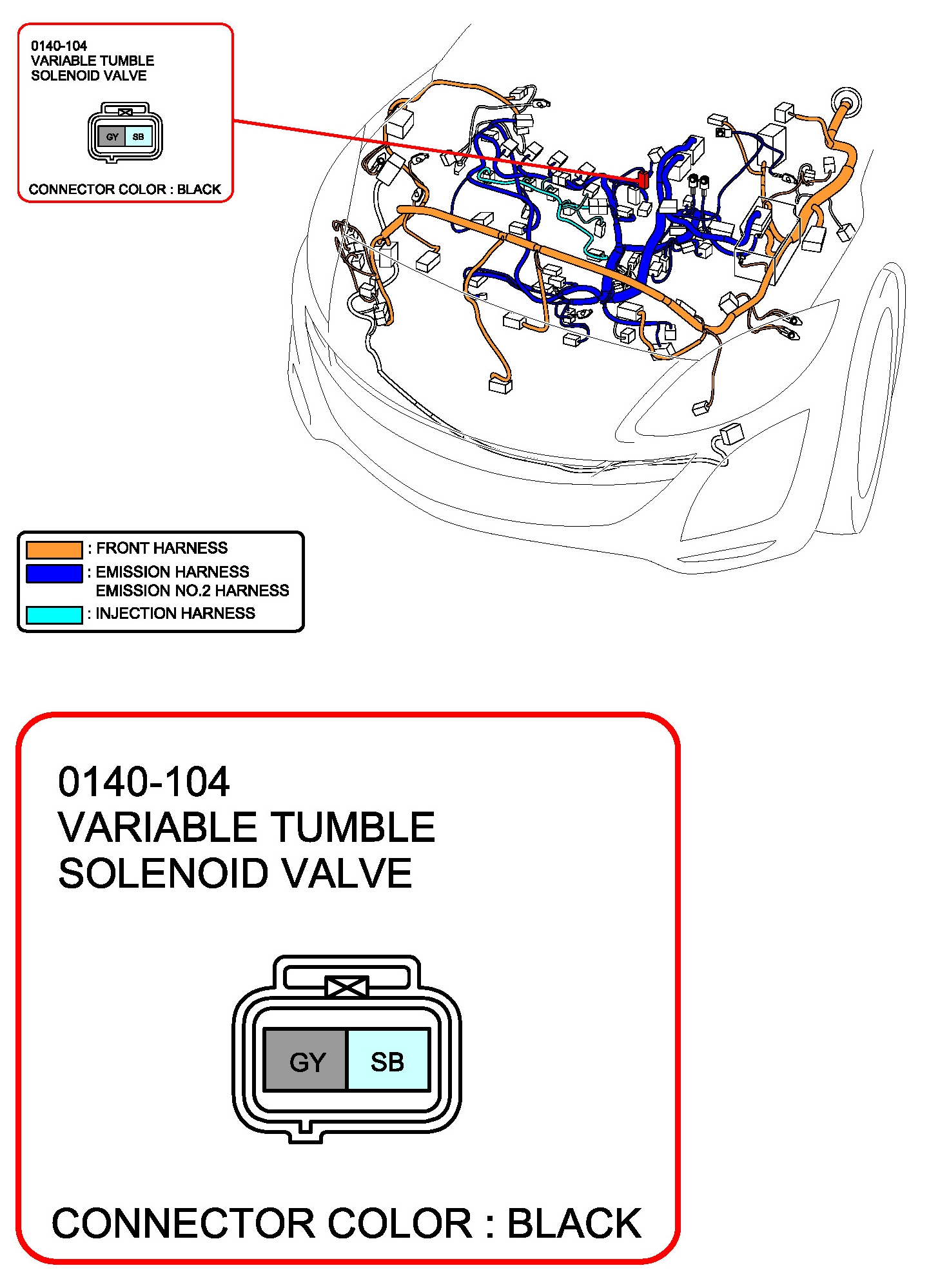 0140-104
VARIABLE TUMBLE
SOLENOID VALVE

GY SB

CONNECTOR COLOR : BLACK

: FRONT HARNESS
: EMISSION HARNESS
EMISSION NO.2 HARNESS
: INJECTION HARNESS

0140-104
VARIABLE TUMBLE
SOLENOID VALVE

GY SB

CONNECTOR COLOR : BLACK