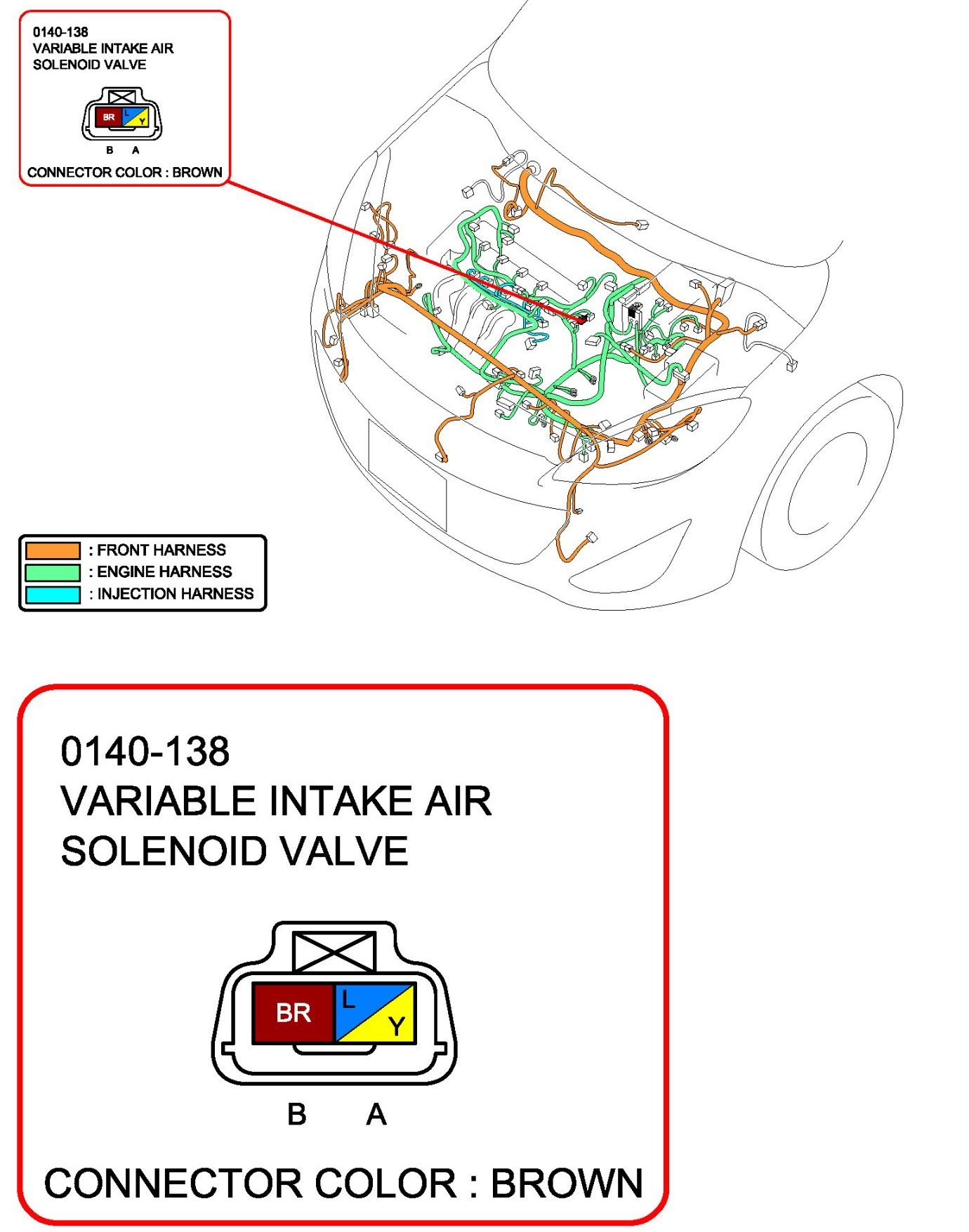 0140-138
VARIABLE INTAKE AIR
SOLENOID VALVE

BR L Y

B A

CONNECTOR COLOR : BROWN

: FRONT HARNESS
: ENGINE HARNESS
: INJECTION HARNESS

0140-138
VARIABLE INTAKE AIR
SOLENOID VALVE

BR L Y

B A

CONNECTOR COLOR : BROWN