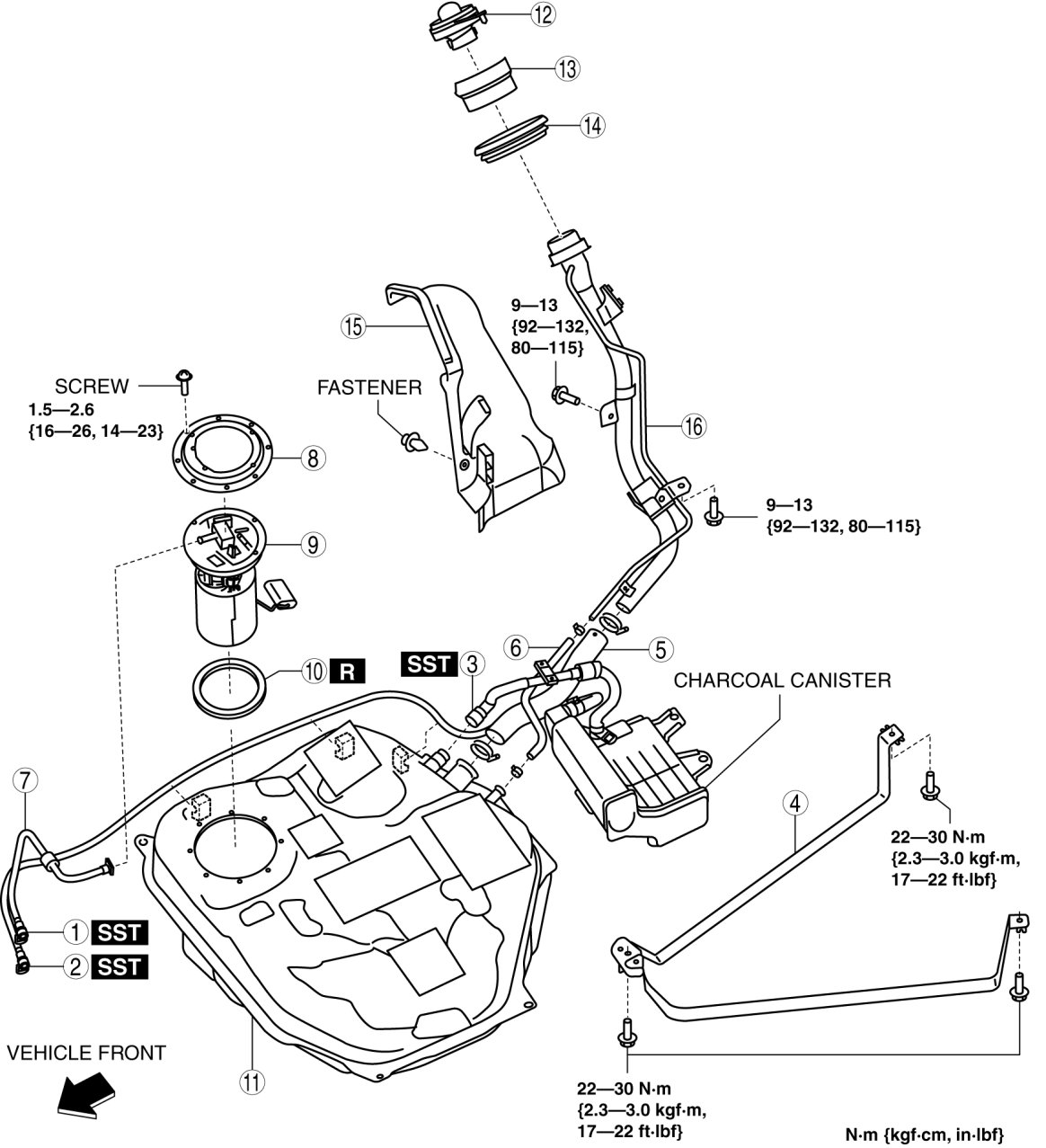 12
13
14
15
9—13
{92—132,
80—115}
SCREW
1.5—2.6
{16—26, 14—23}
FASTENER
16
8
9—13
{92—132, 80—115}
9
6
5
10 R
SST 3
CHARCOAL CANISTER
7
4
22—30 N·m
{2.3—3.0 kgf·m,
17—22 ft·lbf}
1 SST
2 SST
VEHICLE FRONT
11
22—30 N·m
{2.3—3.0 kgf·m,
17—22 ft·lbf}
N·m {kgf·cm, in·lbf}