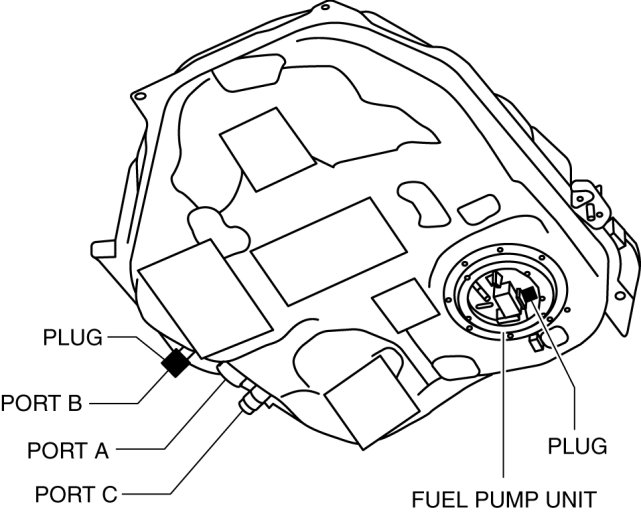 PLUG
PORT B
PORT A
PORT C
PLUG
FUEL PUMP UNIT