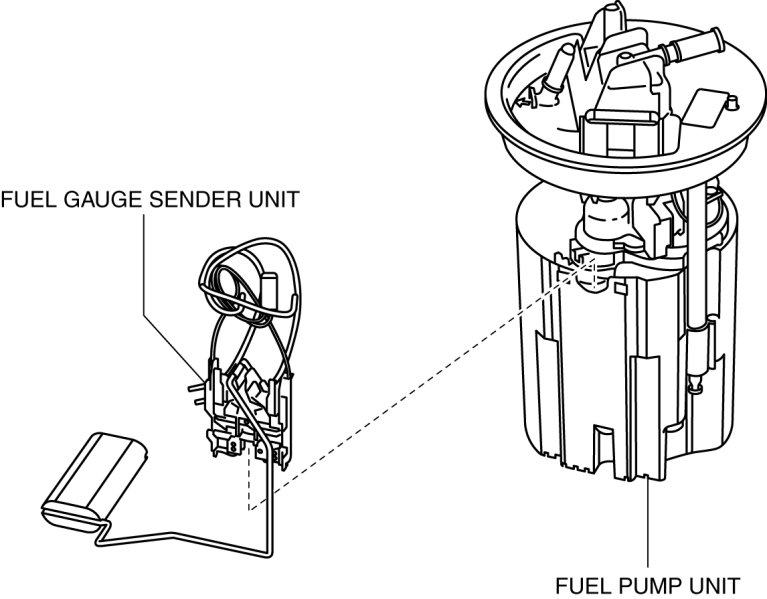 FUEL GAUGE SENDER UNIT

FUEL PUMP UNIT