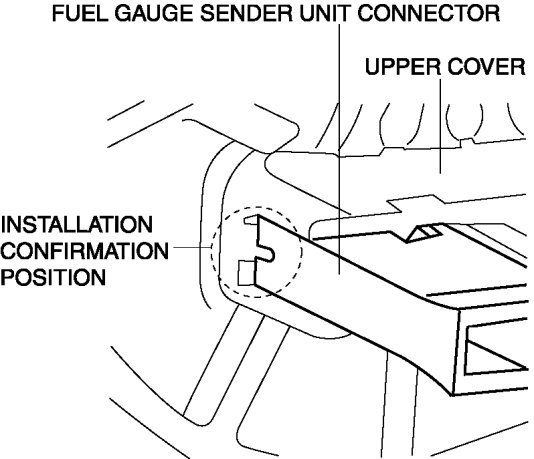 FUEL GAUGE SENDER UNIT CONNECTOR

UPPER COVER

INSTALLATION CONFIRMATION POSITION