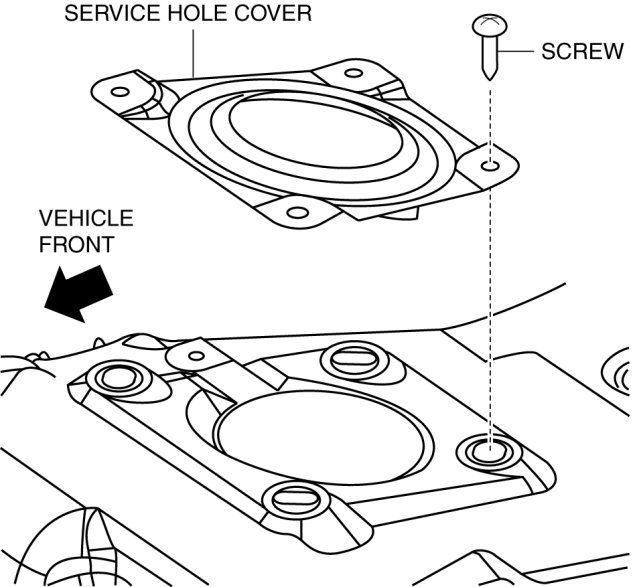 SERVICE HOLE COVER

SCREW

VEHICLE FRONT