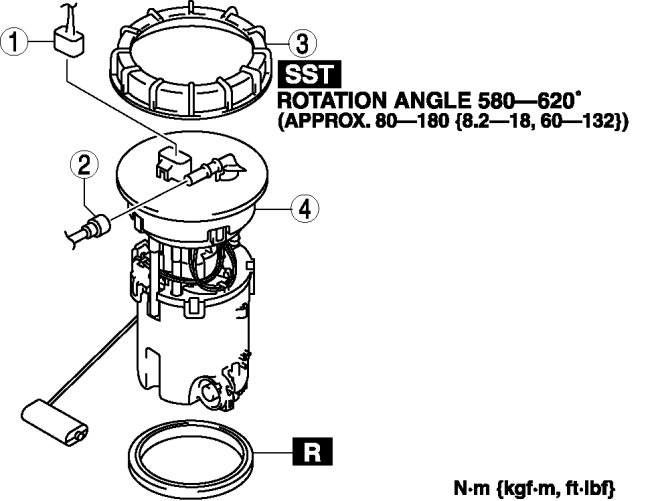 1

3

SST

ROTATION ANGLE 580—620°
(APPROX. 80—180 {8.2—18, 60—132})

2

4

R

N·m {kgf·m, ft·lbf}