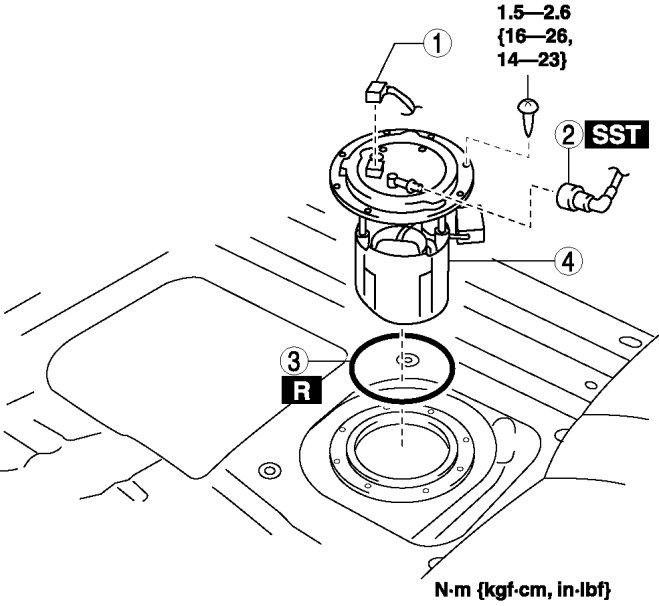 1.5—2.6 {16—26, 14—23}

1

2 SST

4

3

R

N·m {kgf·cm, in·lbf}