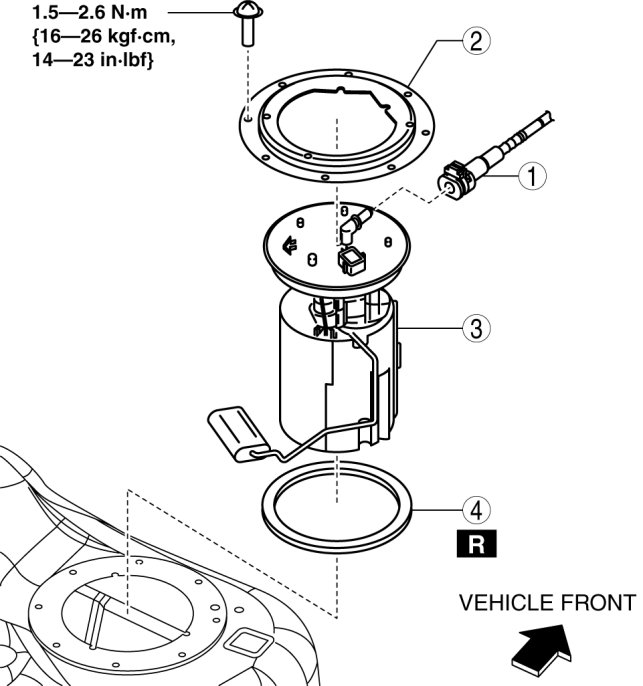 1.5—2.6 N·m
{16—26 kgf·cm,
14—23 in·lbf}

2

1

3

4

R

VEHICLE FRONT