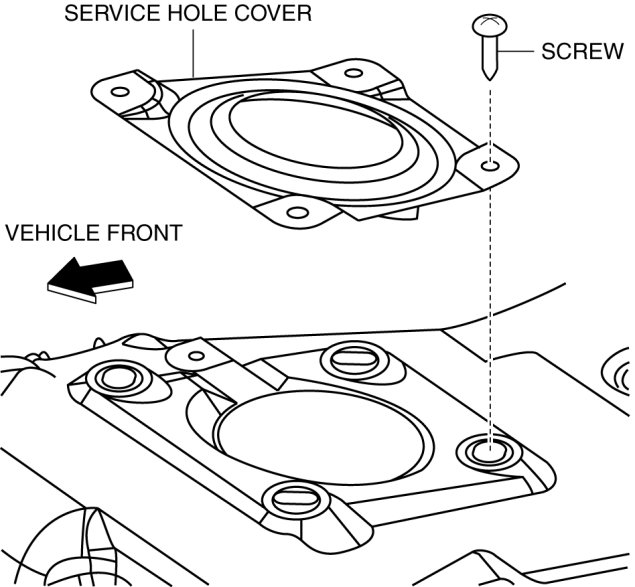 SERVICE HOLE COVER
SCREW
VEHICLE FRONT