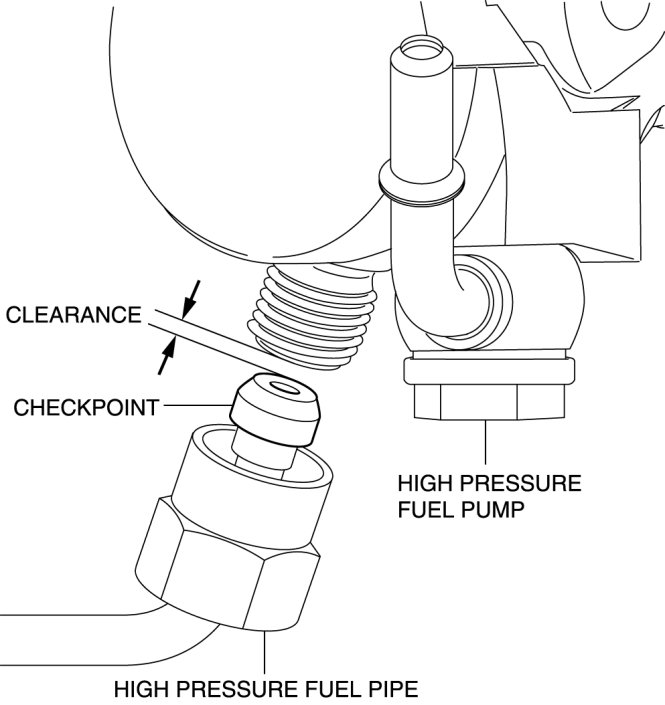 CLEARANCE

CHECKPOINT

HIGH PRESSURE FUEL PUMP

HIGH PRESSURE FUEL PIPE