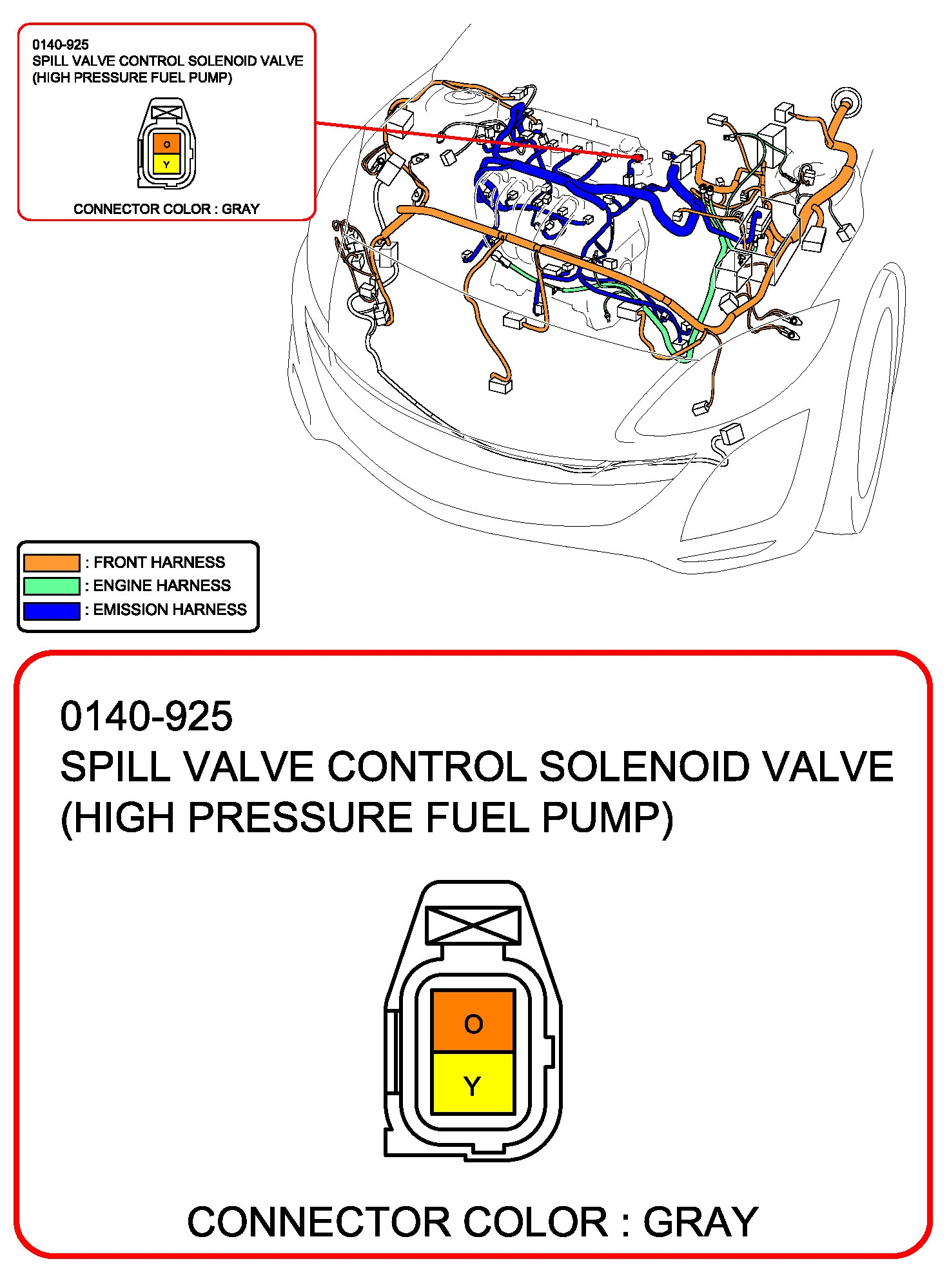 0140-925
SPILL VALVE CONTROL SOLENOID VALVE
(HIGH PRESSURE FUEL PUMP)

O
Y

CONNECTOR COLOR : GRAY

: FRONT HARNESS
: ENGINE HARNESS
: EMISSION HARNESS

0140-925
SPILL VALVE CONTROL SOLENOID VALVE
(HIGH PRESSURE FUEL PUMP)

O
Y

CONNECTOR COLOR : GRAY