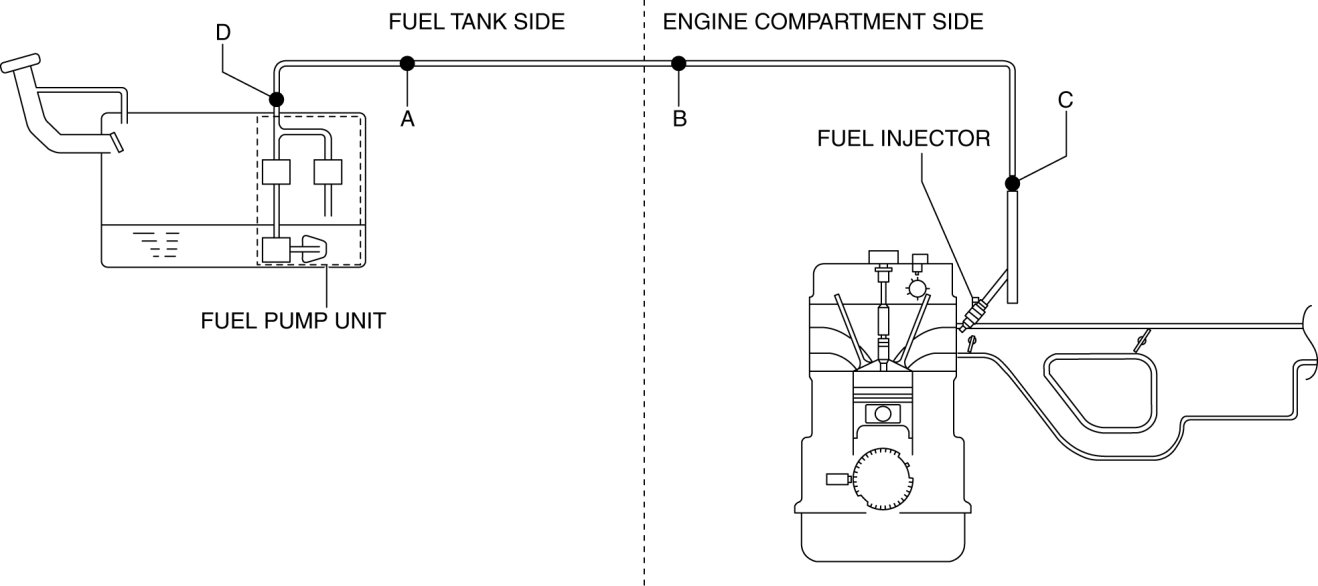 FUEL TANK SIDE

ENGINE COMPARTMENT SIDE

D

A

B

C

FUEL INJECTOR

FUEL PUMP UNIT