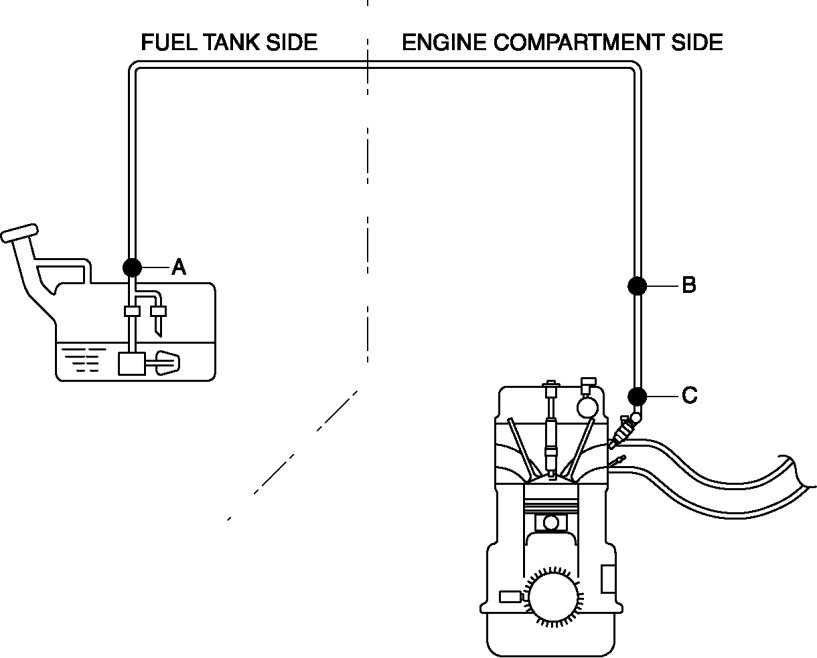 FUEL TANK SIDE

ENGINE COMPARTMENT SIDE

A

B

C