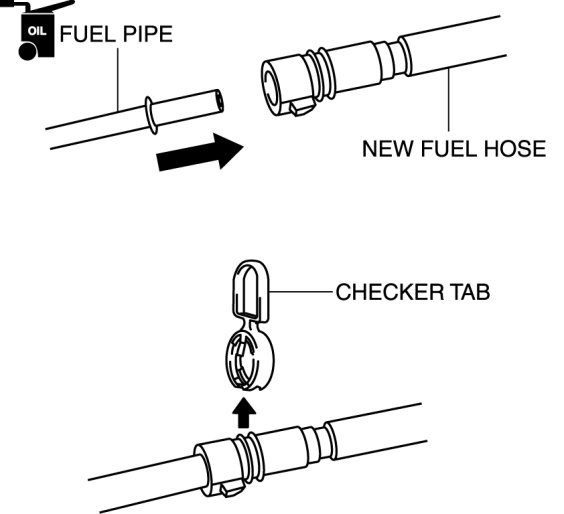 OIL
FUEL PIPE
NEW FUEL HOSE
CHECKER TAB