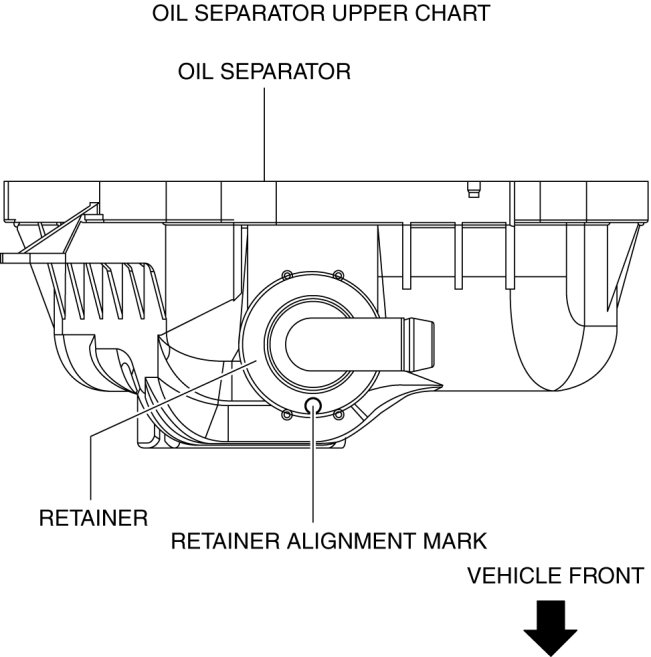 OIL SEPARATOR UPPER CHART

OIL SEPARATOR

RETAINER

RETAINER ALIGNMENT MARK

VEHICLE FRONT