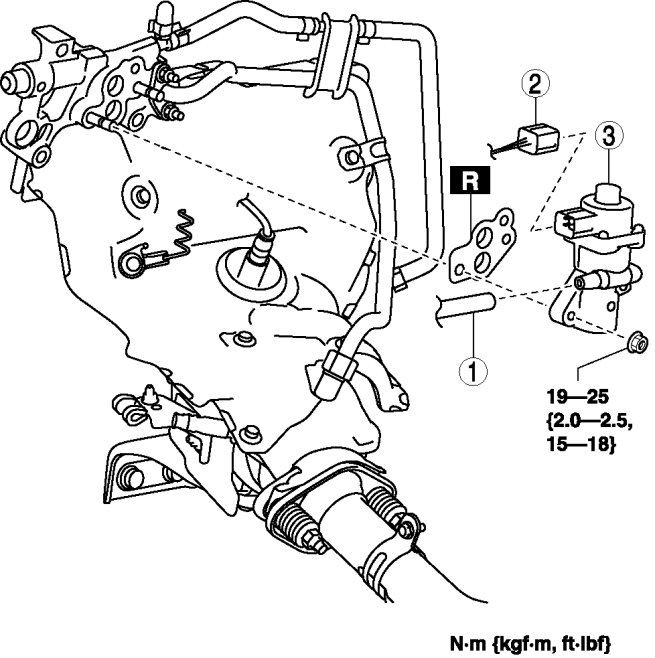 2

3

R

1

19—25
{2.0—2.5,
15—18}

N·m {kgf·m, ft·lbf}