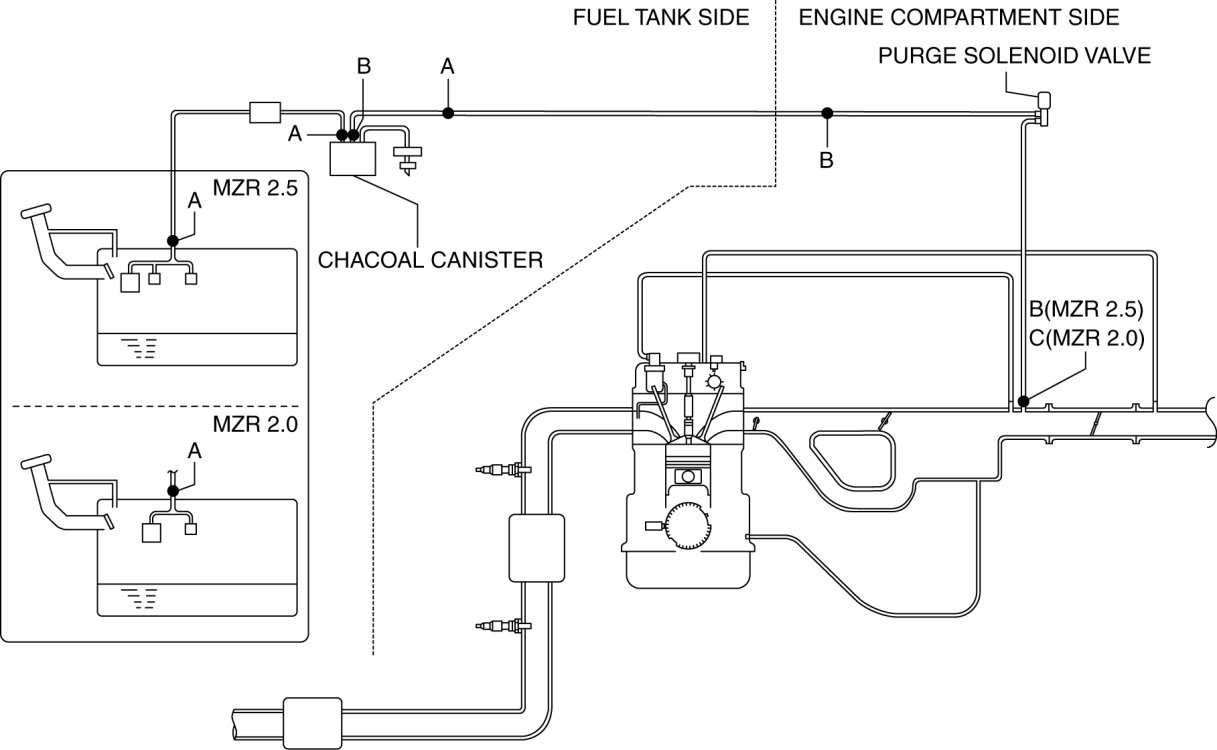 FUEL TANK SIDE

ENGINE COMPARTMENT SIDE

PURGE SOLENOID VALVE

B

A

A

B

MZR 2.5

A

CHACOAL CANISTER

B(MZR 2.5)
C(MZR 2.0)

MZR 2.0

A