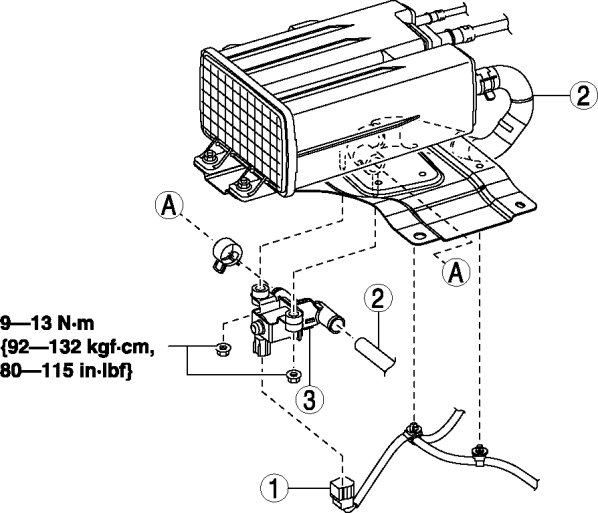 2

A

A

2

9—13 N·m
{92—132 kgf·cm,
80—115 in·lbf}

3

1