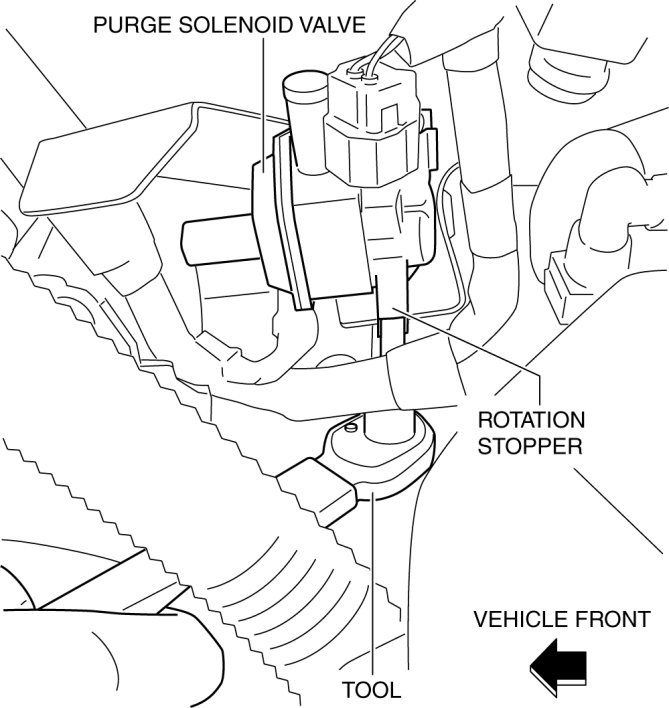 PURGE SOLENOID VALVE

ROTATION STOPPER

VEHICLE FRONT

TOOL