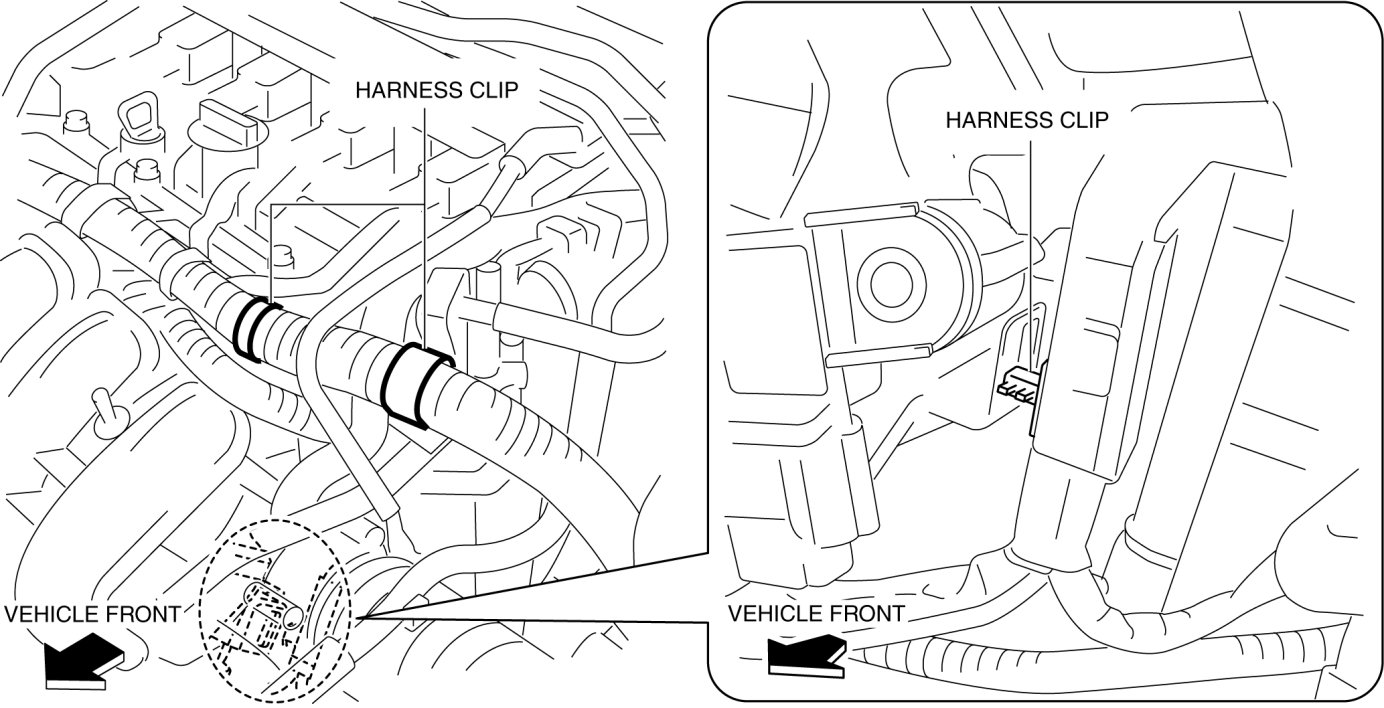 HARNESS CLIP

VEHICLE FRONT

HARNESS CLIP

VEHICLE FRONT