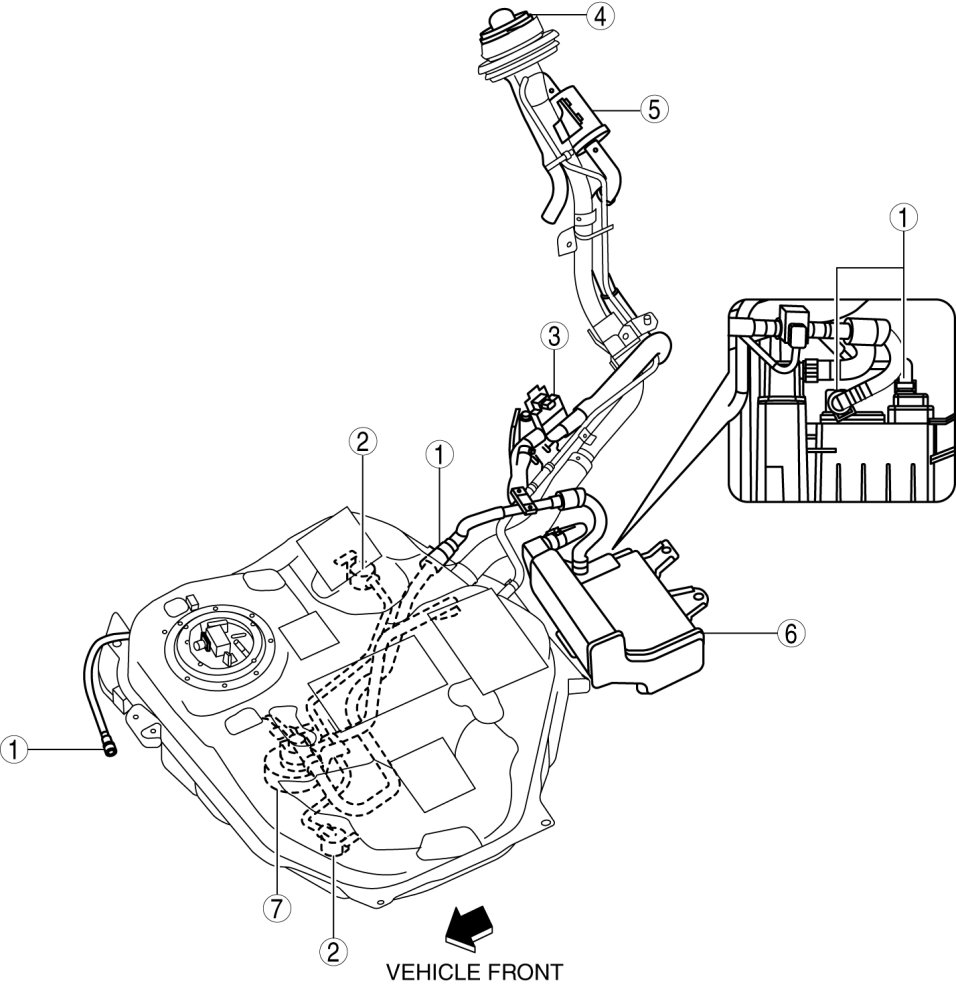 4
5
1
3
2
1
6
1
7
2
VEHICLE FRONT