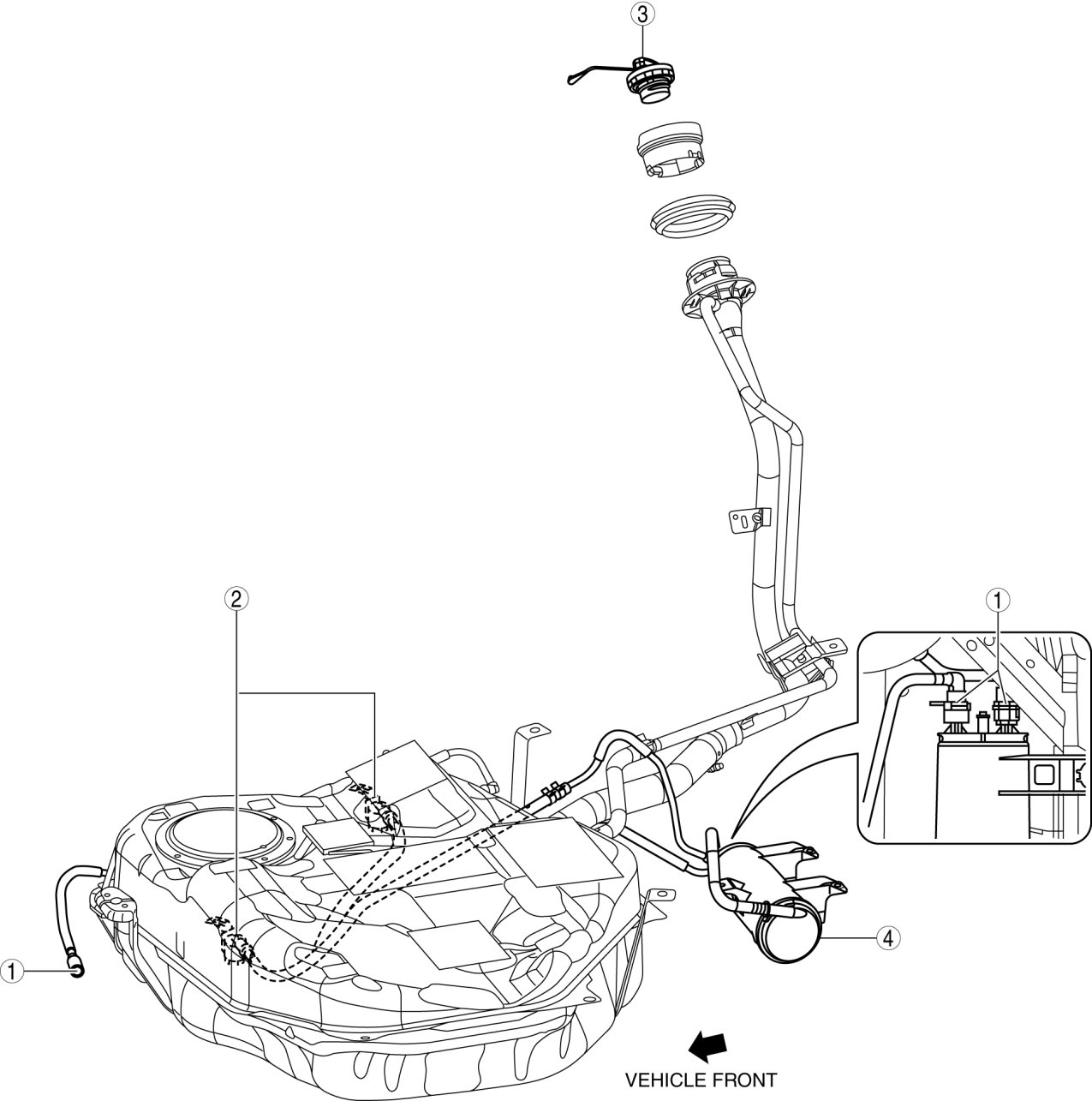 3

2

1

1

4

VEHICLE FRONT