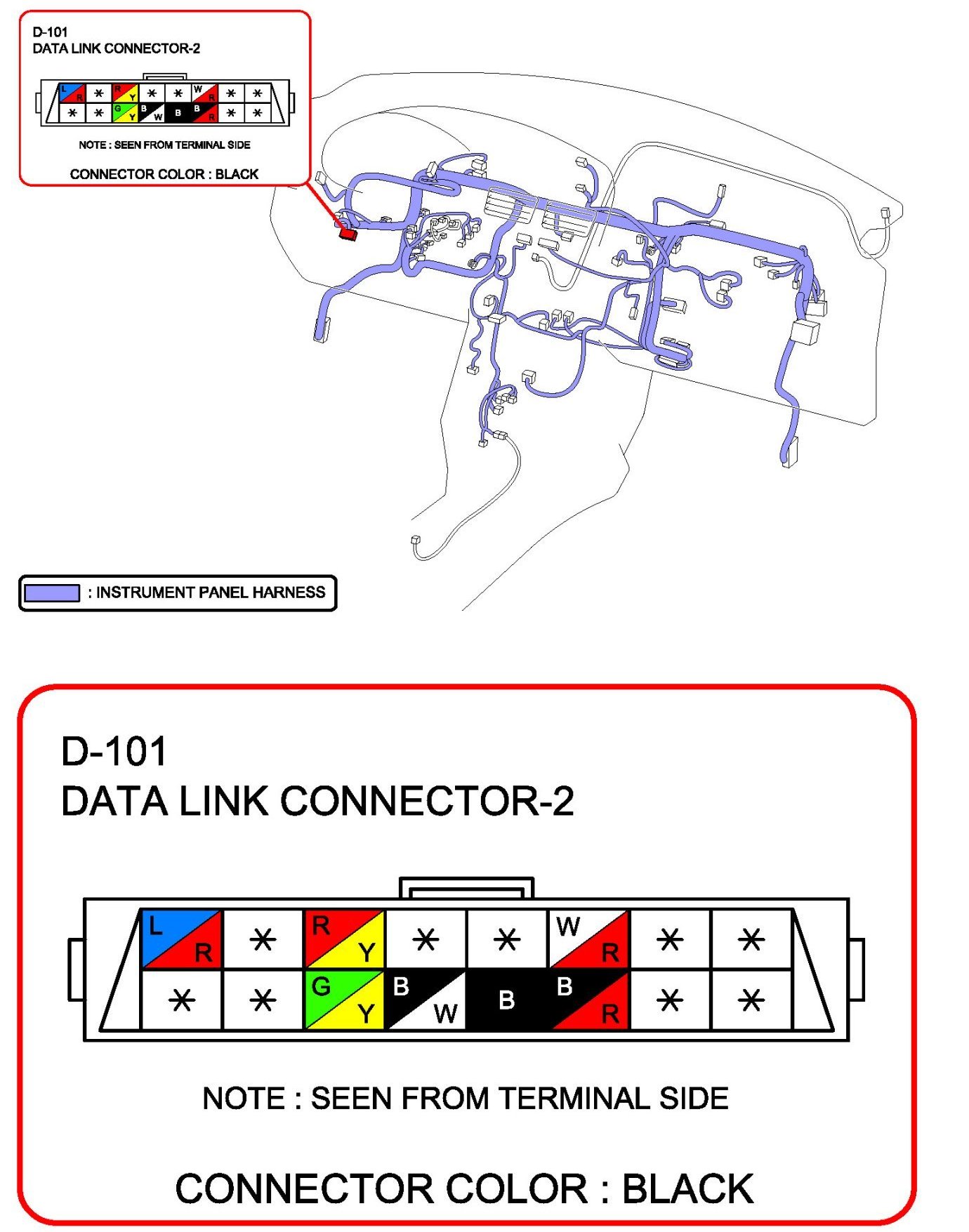 D-101
DATA LINK CONNECTOR-2

| L R | * | R Y | * | * | W R | * | * |
|---|---|---|---|---|---|---|---|
| * | * | G Y | B W | B | B R | * | * |

NOTE : SEEN FROM TERMINAL SIDE

CONNECTOR COLOR : BLACK

: INSTRUMENT PANEL HARNESS

D-101
DATA LINK CONNECTOR-2

| L R | * | R Y | * | * | W R | * | * |
|---|---|---|---|---|---|---|---|
| * | * | G Y | B W | B | B R | * | * |

NOTE : SEEN FROM TERMINAL SIDE

CONNECTOR COLOR : BLACK