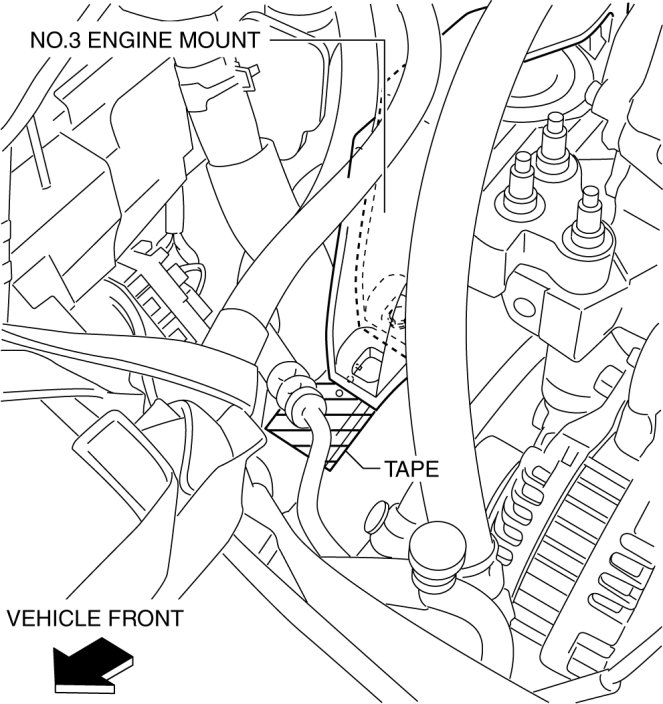 NO.3 ENGINE MOUNT

TAPE

VEHICLE FRONT