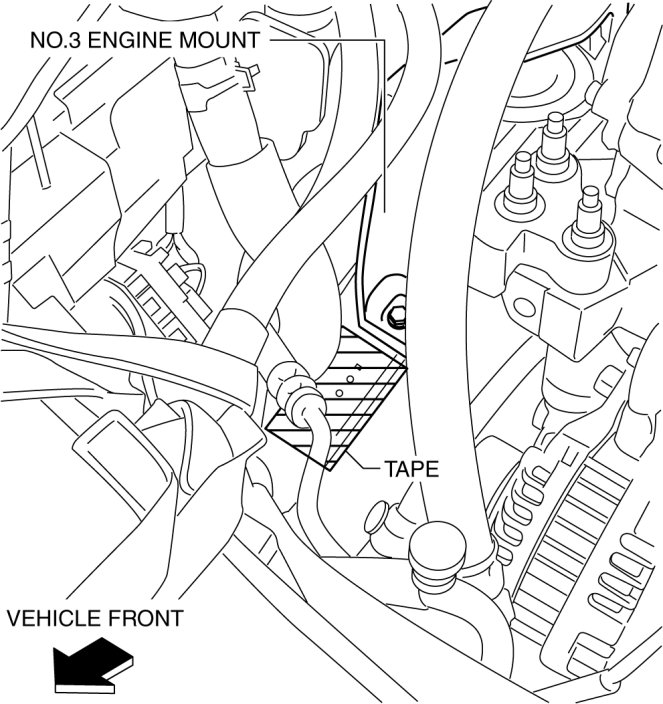 NO.3 ENGINE MOUNT

TAPE

VEHICLE FRONT