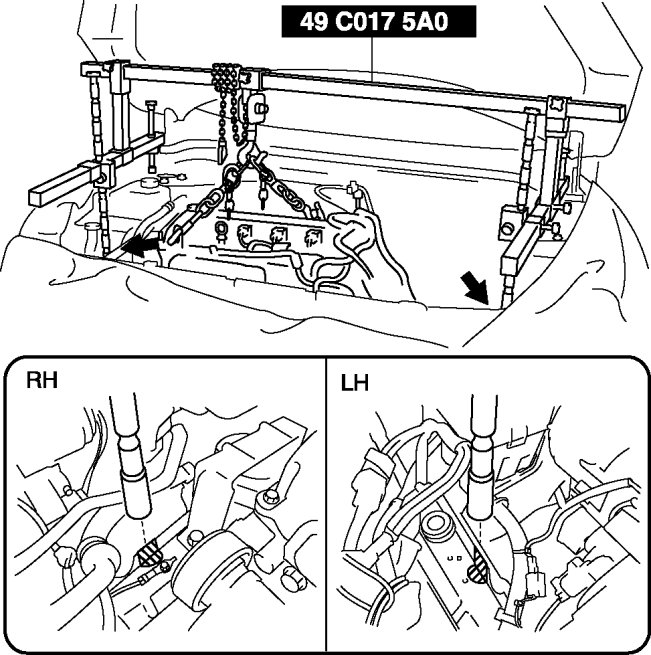 49 C017 5A0

RH

LH