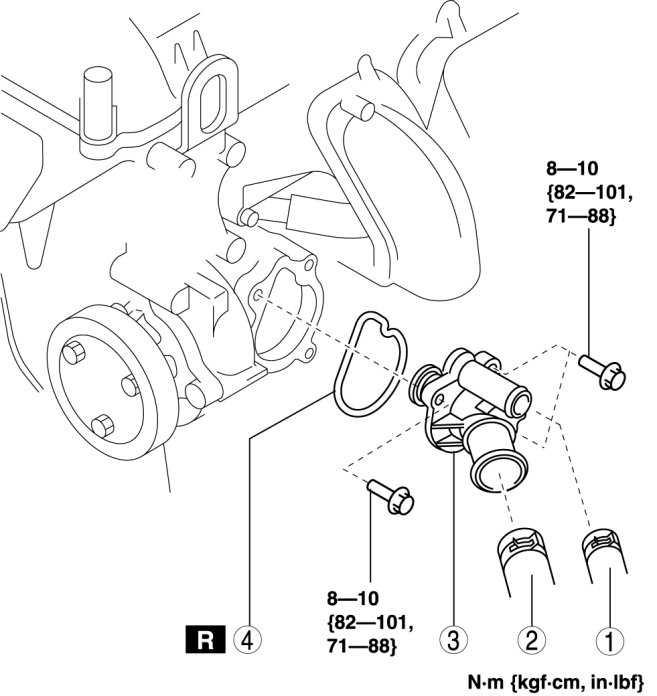 8—10
{82—101,
71—88}

8—10
{82—101,
71—88}

R ④ ③ ② ①

N·m {kgf·cm, in·lbf}