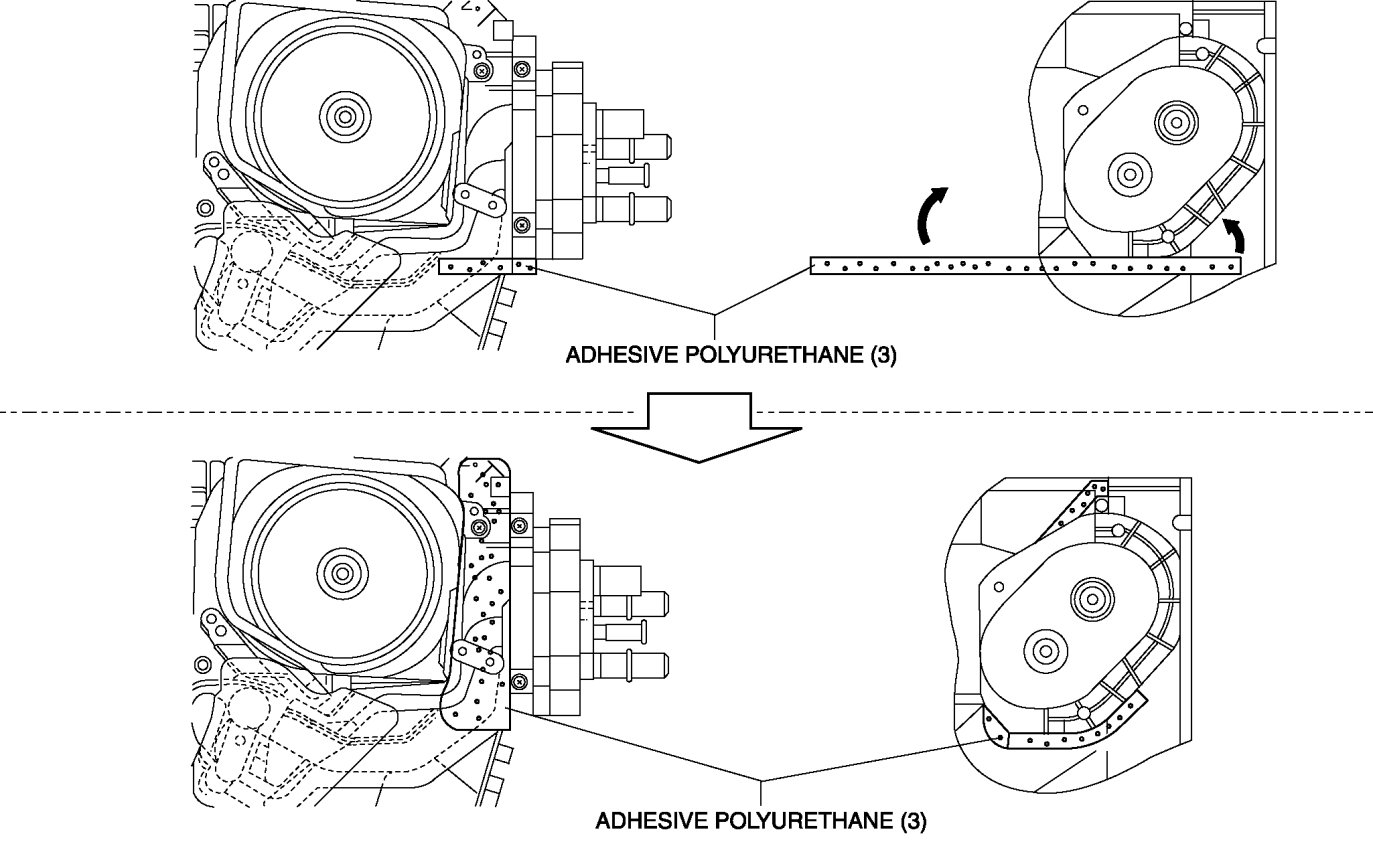 ADHESIVE POLYURETHANE (3)

ADHESIVE POLYURETHANE (3)