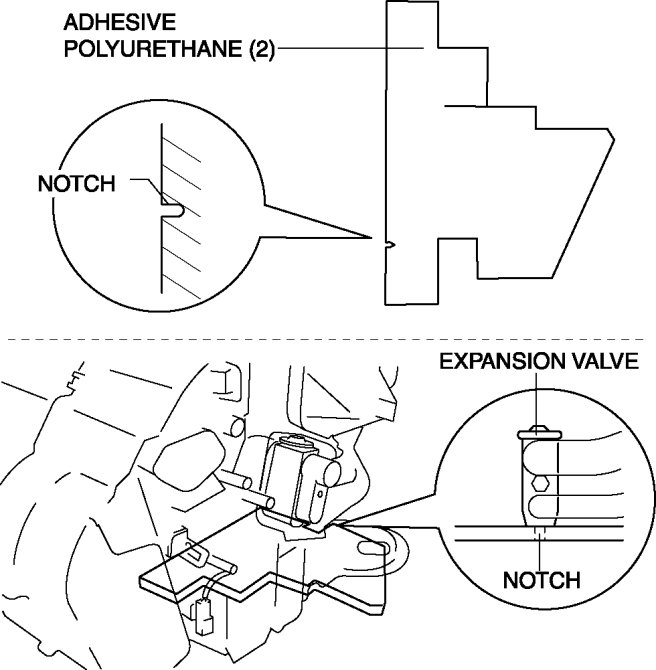 ADHESIVE POLYURETHANE (2)

NOTCH

EXPANSION VALVE

NOTCH