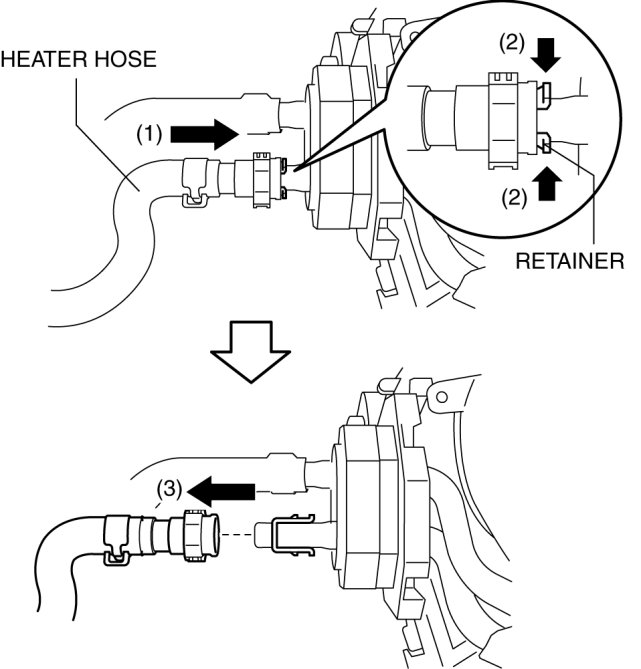 HEATER HOSE
(1)
(2)
(2)
RETAINER
(3)