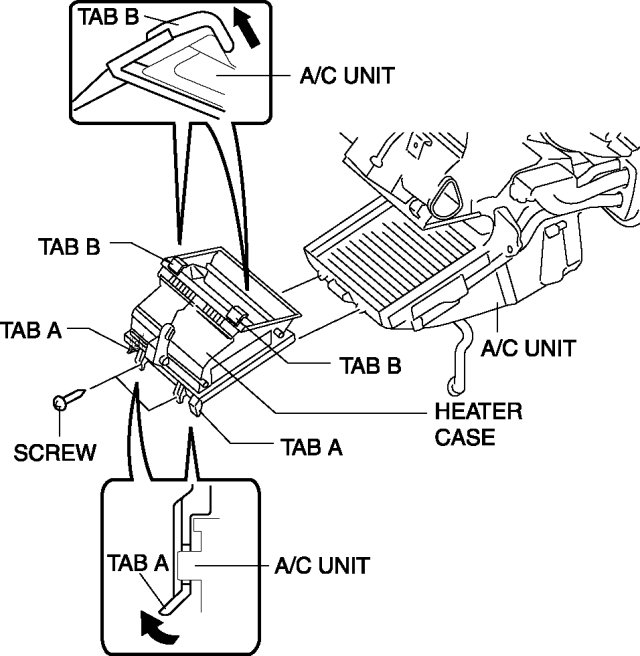 TAB B
A/C UNIT
TAB B
TAB A
TAB B
A/C UNIT
HEATER CASE
SCREW
TAB A
TAB A
A/C UNIT