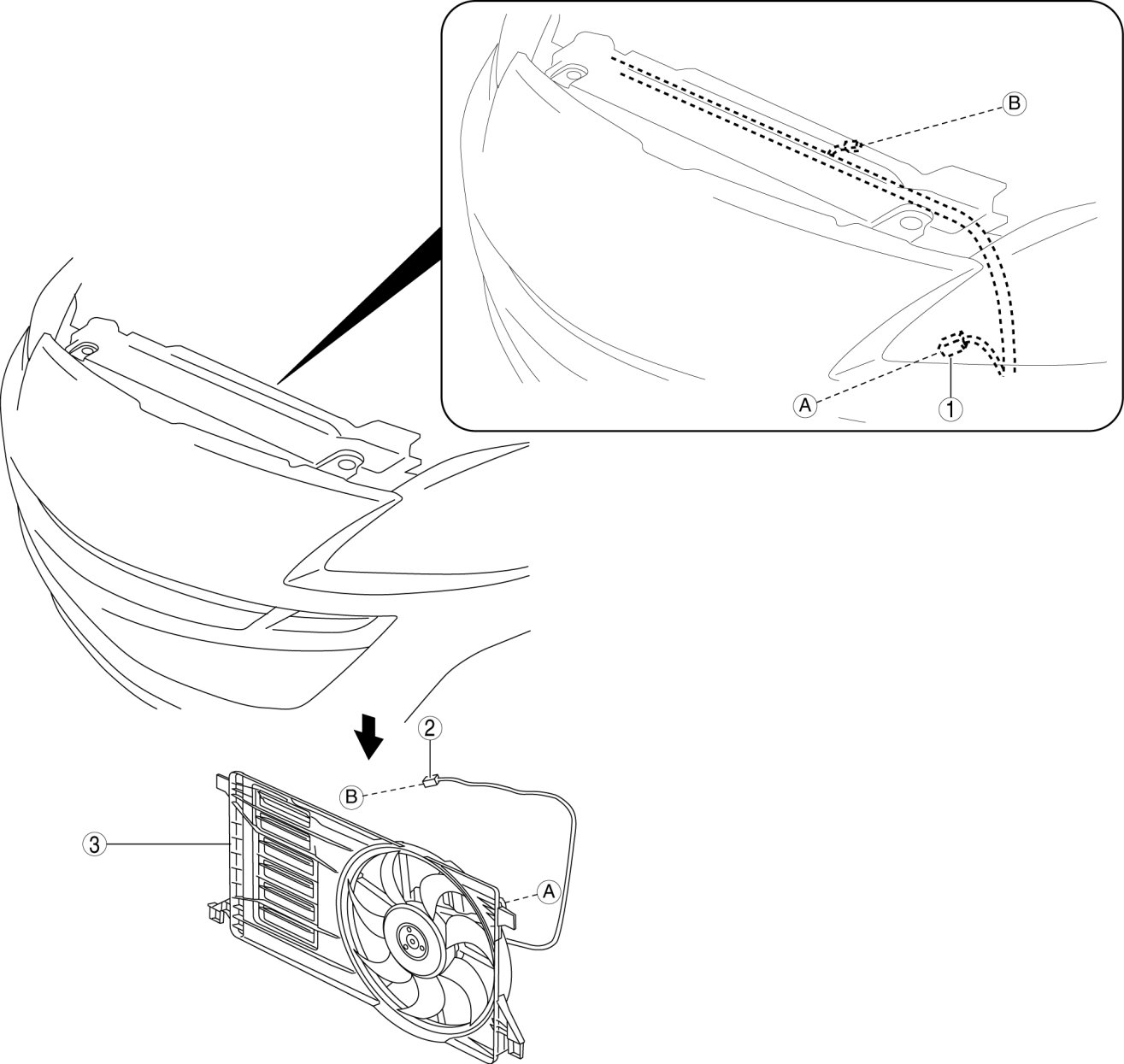 B
A
1
2
B
3
A